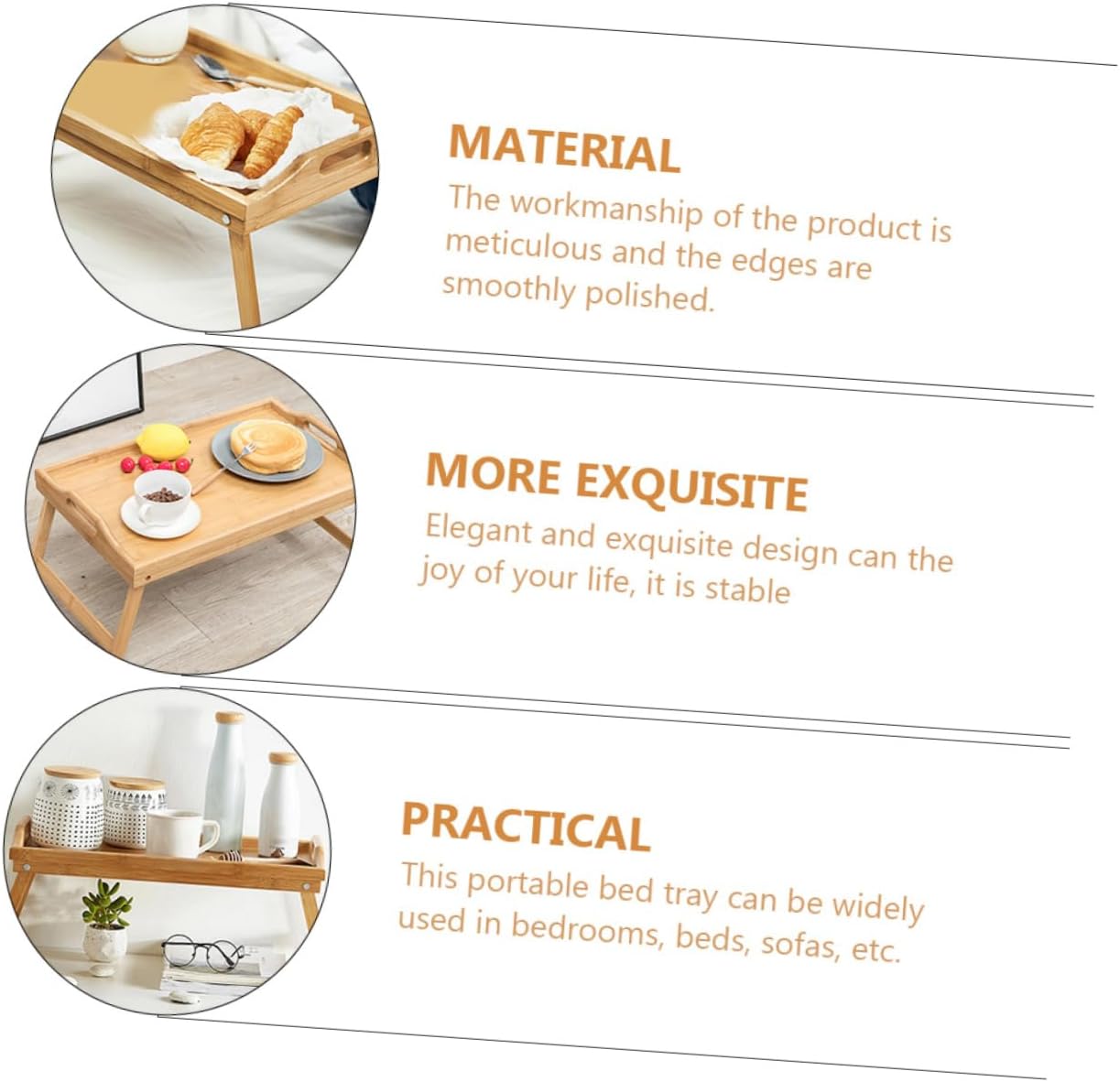 MATERIAL

The workmanship of the product is meticulous and the edges are smoothly polished.

MORE EXQUISITE

Elegant and exquisite design can the joy of your life, it is stable

PRACTICAL

This portable bed tray can be widely used in bedrooms, beds, sofas, etc.