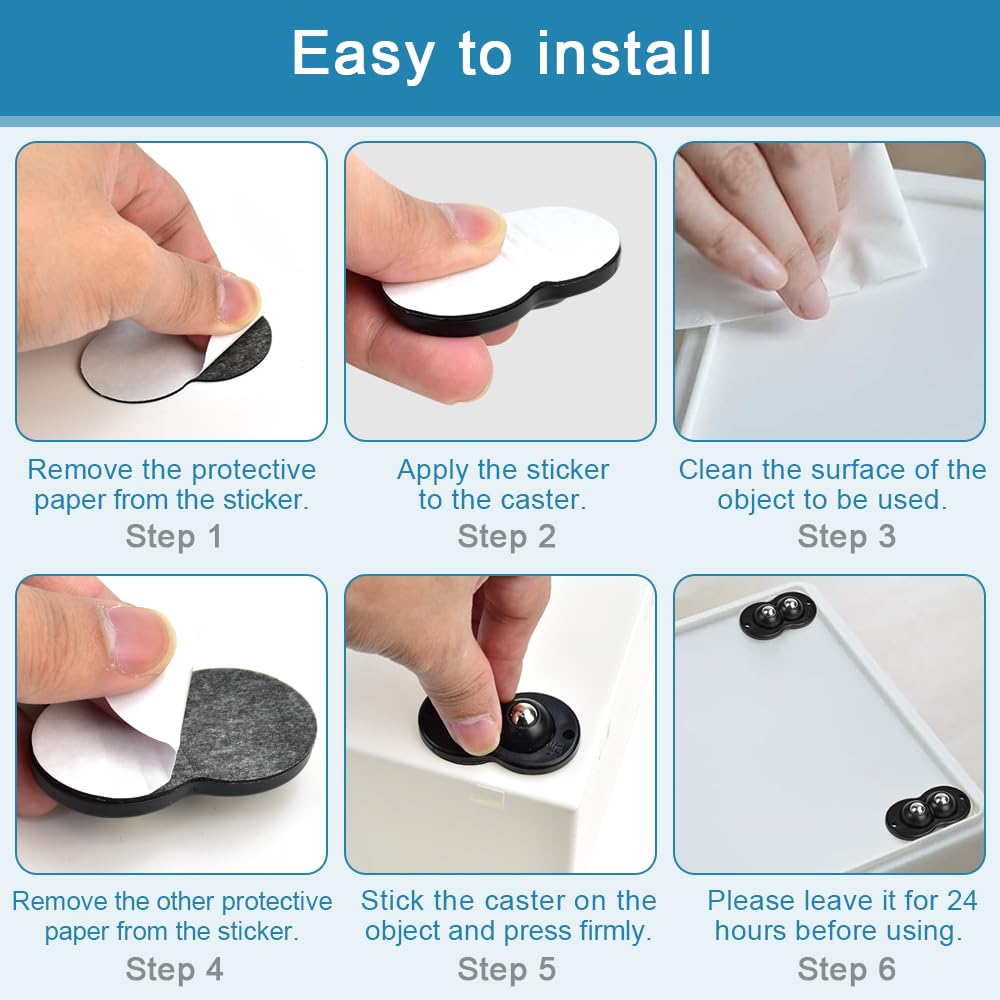 Easy to install

Remove the protective paper from the sticker.
Step 1

Apply the sticker to the caster.
Step 2

Clean the surface of the object to be used.
Step 3

Remove the other protective paper from the sticker.
Step 4

Stick the caster on the object and press firmly.
Step 5

Please leave it for 24 hours before using.
Step 6