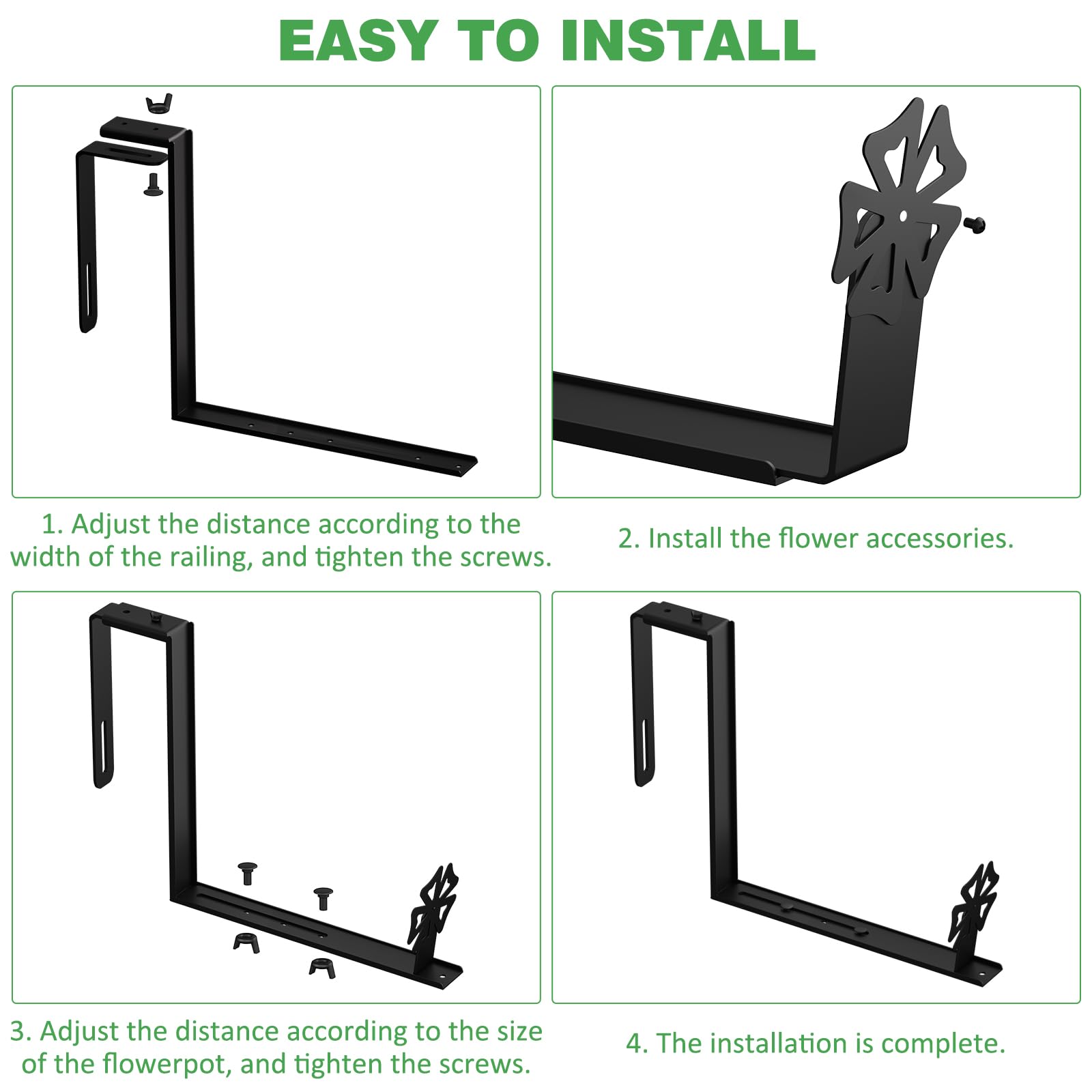 EASY TO INSTALL

1. Adjust the distance according to the width of the railing, and tighten the screws.

2. Install the flower accessories.

3. Adjust the distance according to the size of the flowerpot, and tighten the screws.

4. The installation is complete.