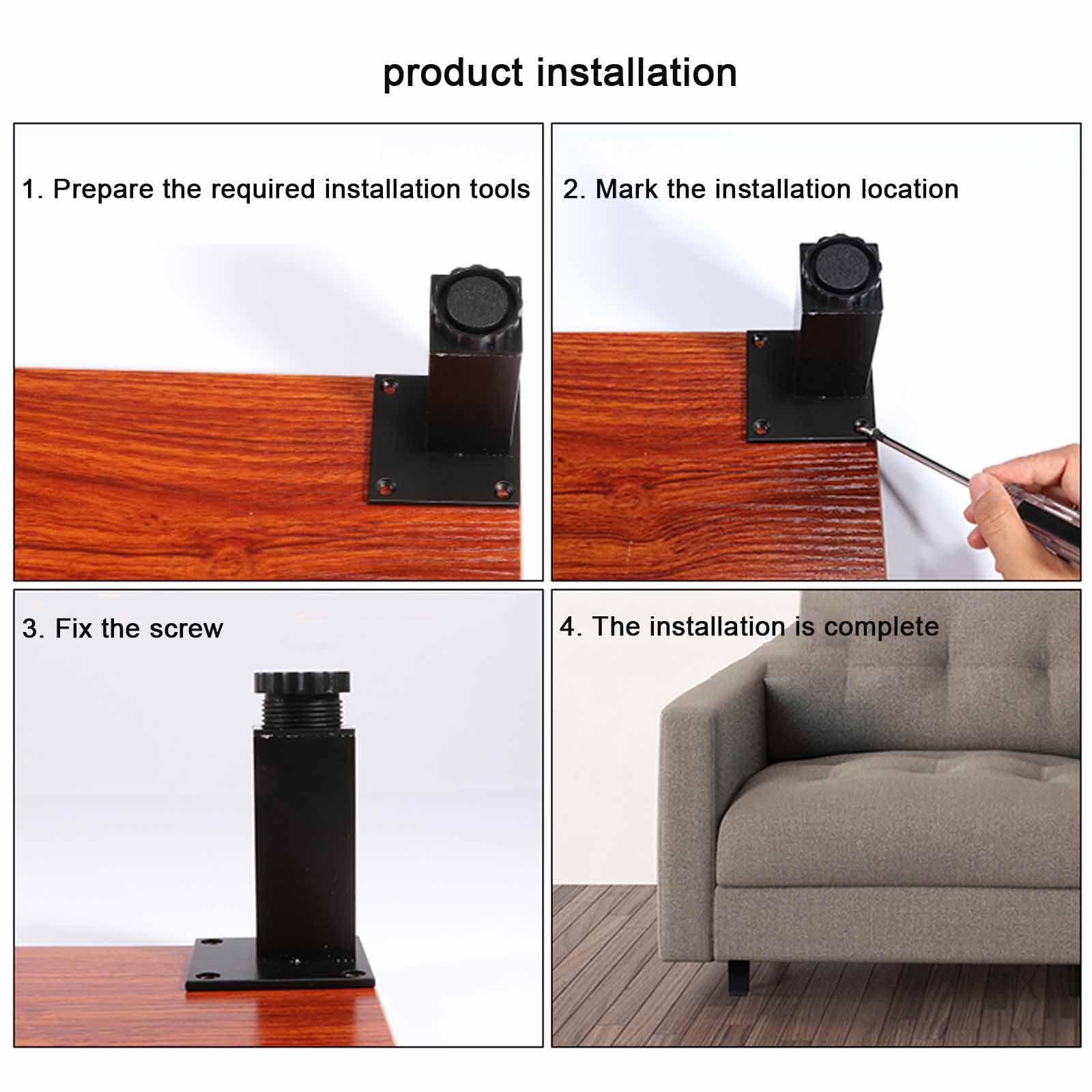 product installation

1. Prepare the required installation tools

2. Mark the installation location

3. Fix the screw

4. The installation is complete