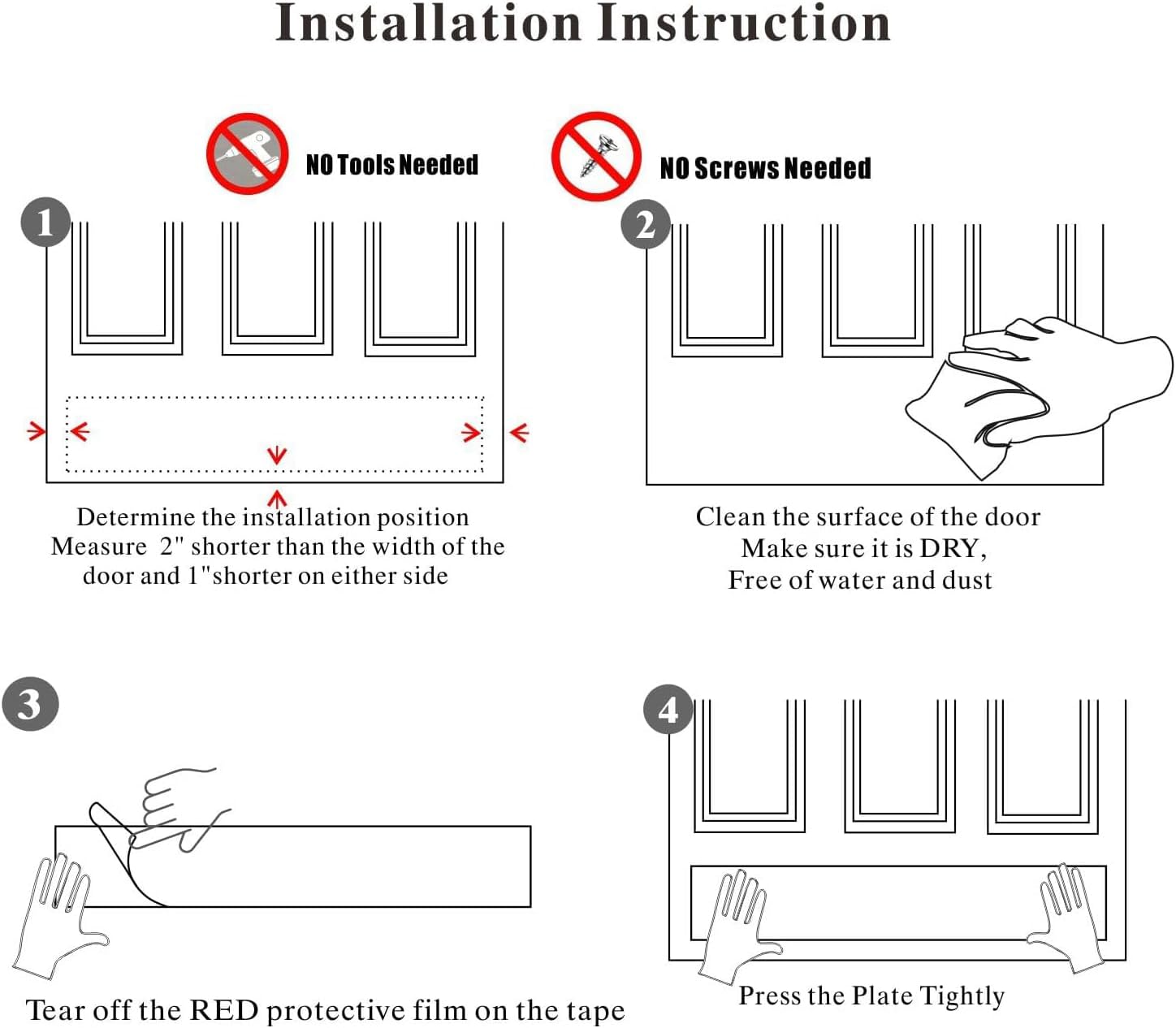 Installation Instruction

NO Tools Needed

NO Screws Needed

1

Determine the installation position
Measure 2" shorter than the width of the door and 1"shorter on either side

2

Clean the surface of the door
Make sure it is DRY,
Free of water and dust

3

Tear off the RED protective film on the tape

4

Press the Plate Tightly