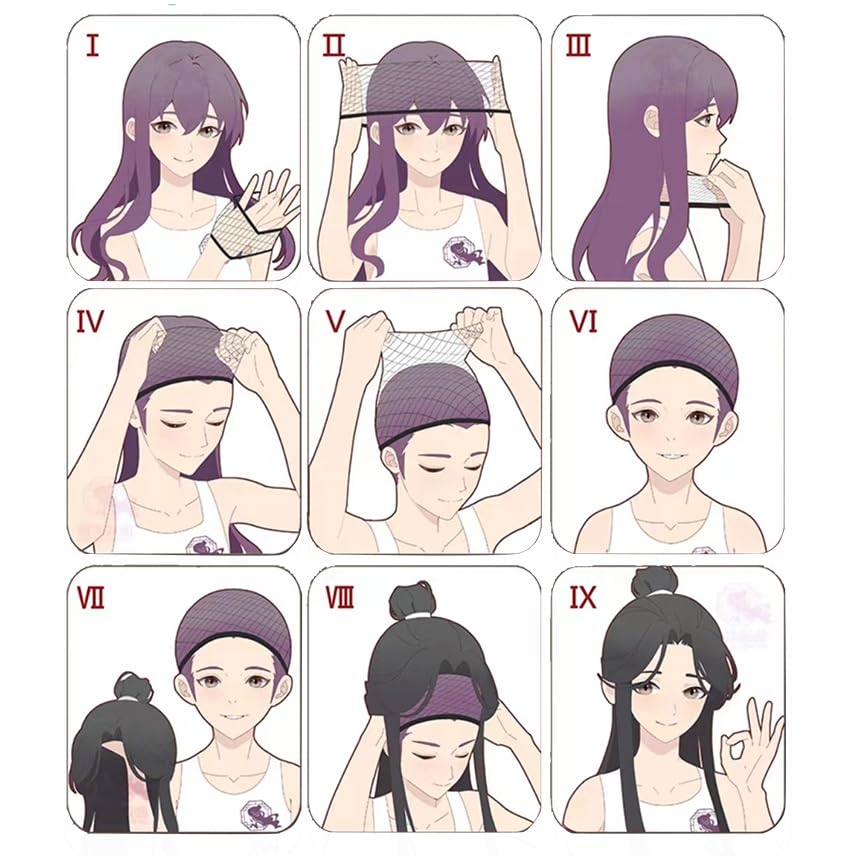 I

II

III

IV

V

VI

VII

VIII

IX