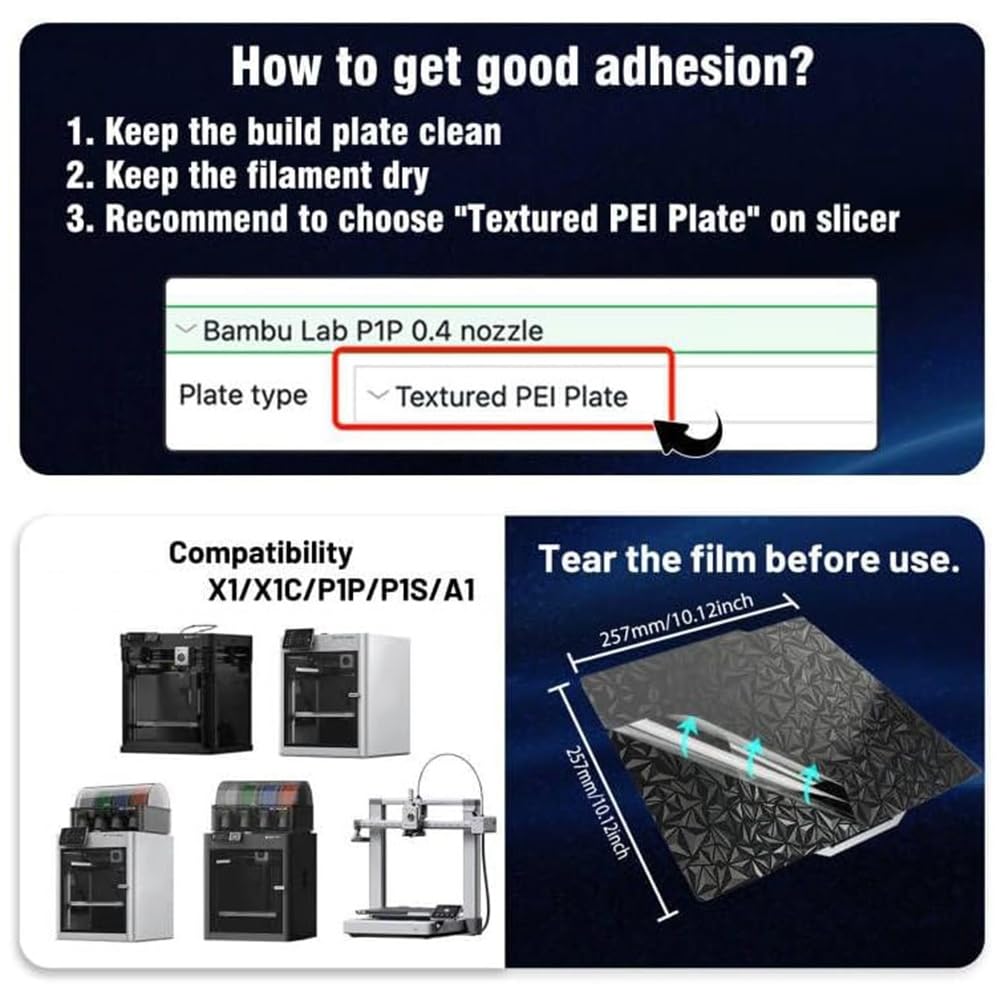 How to get good adhesion?
1. Keep the build plate clean
2. Keep the filament dry
3. Recommend to choose "Textured PEI Plate" on slicer

Bambu Lab P1P 0.4 nozzle
Plate type
Textured PEI Plate

Compatibility
X1/X1C/P1P/P1S/A1

Tear the film before use.
257mm/10.12inch
257mm/10.12inch