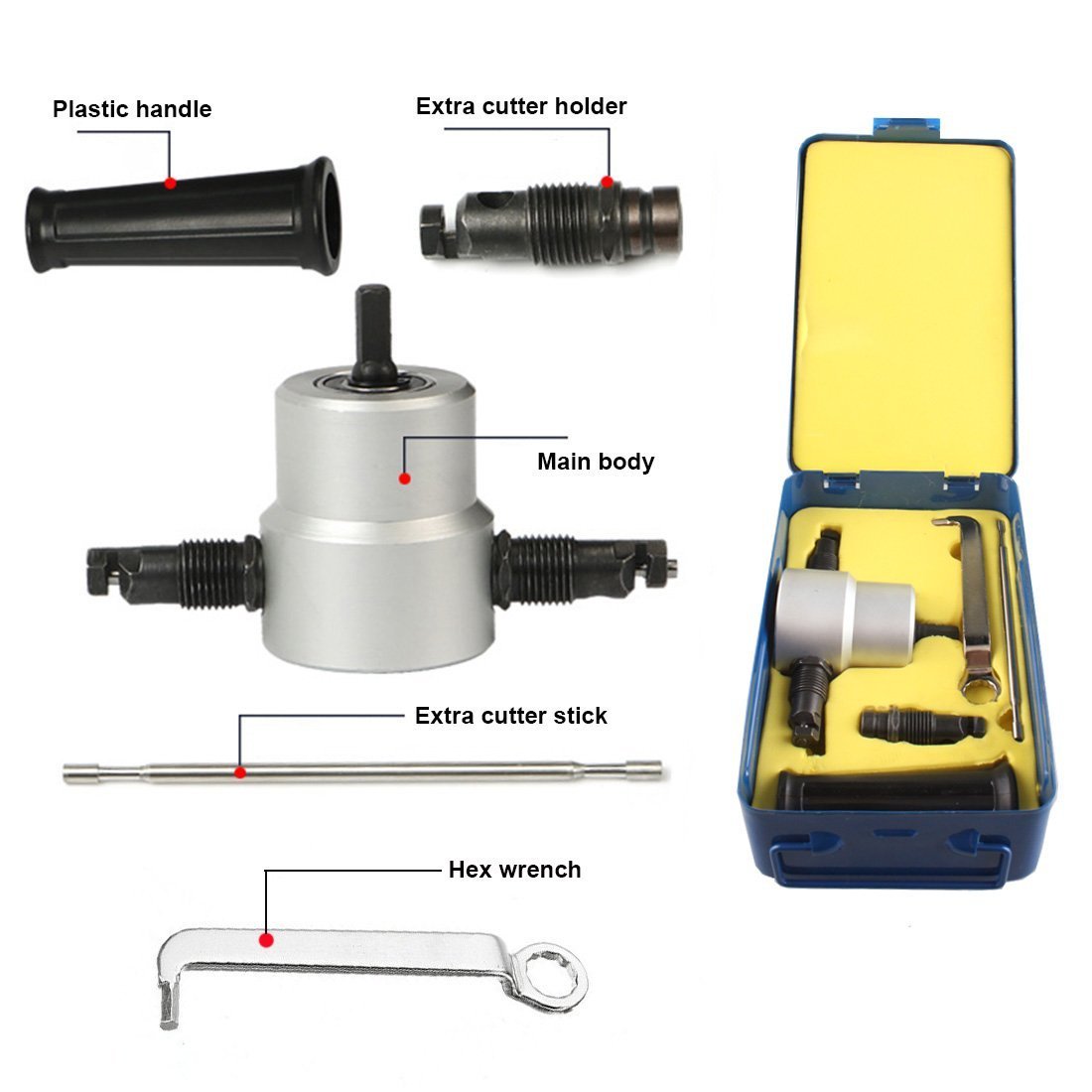 Plastic handle

Extra cutter holder

Main body

Extra cutter stick

Hex wrench