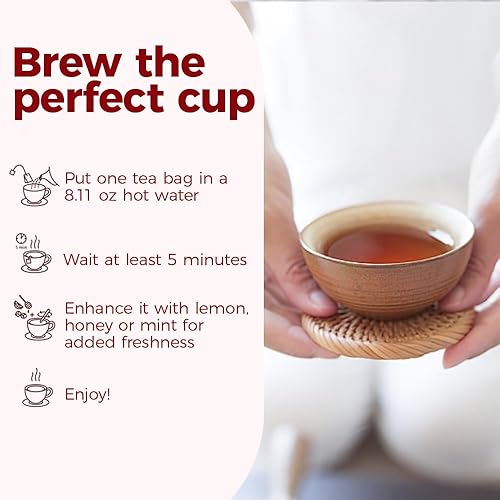 Brew the perfect cup

Put one tea bag in a 8.11 oz hot water

5 min

Wait at least 5 minutes

Enhance it with lemon, honey or mint for added freshness

Enjoy!