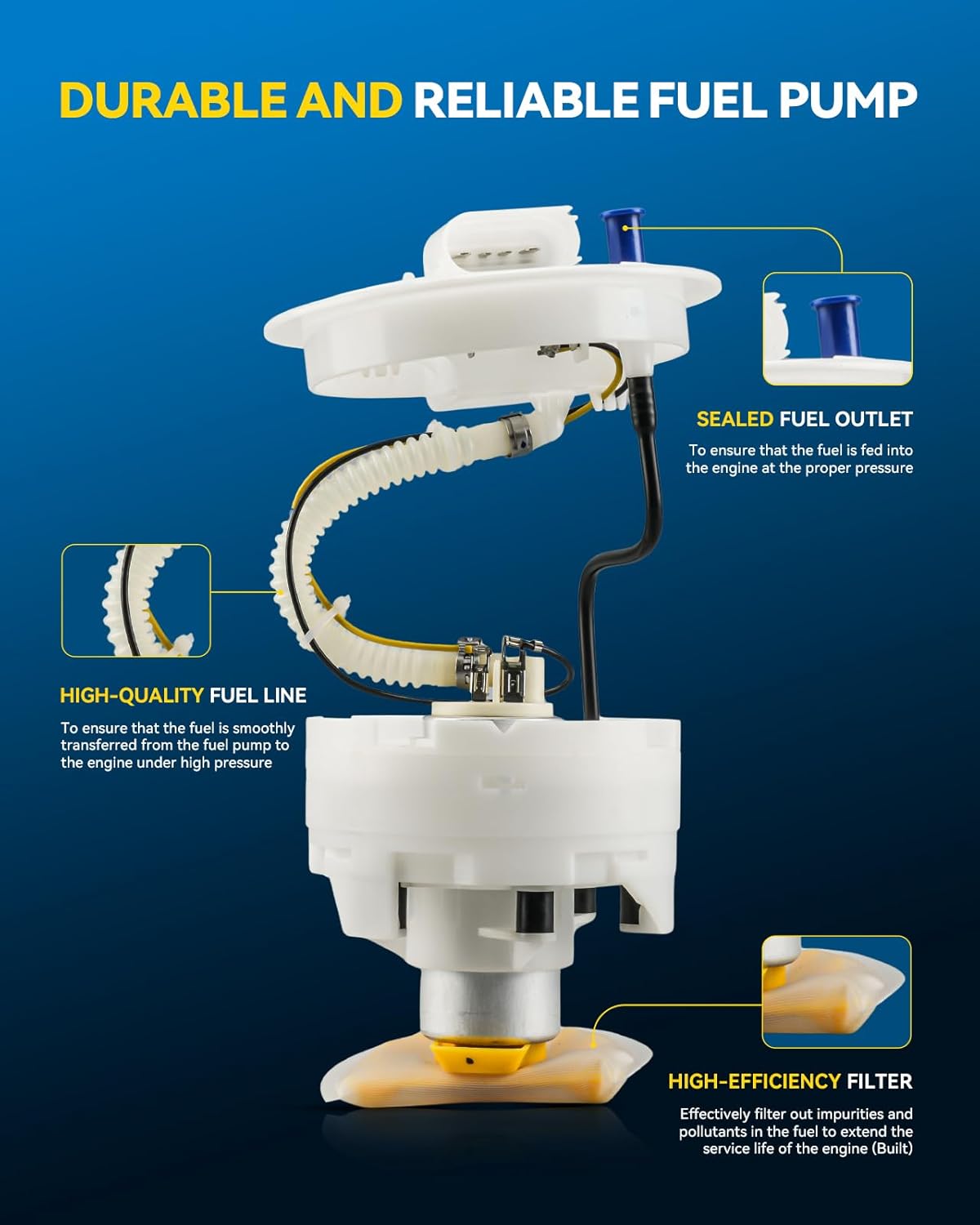 DURABLE AND RELIABLE FUEL PUMP

SEALED FUEL OUTLET

To ensure that the fuel is fed into the engine at the proper pressure

HIGH-QUALITY FUEL LINE

To ensure that the fuel is smoothly transferred from the fuel pump to the engine under high pressure

HIGH-EFFICIENCY FILTER

Effectively filter out impurities and pollutants in the fuel to extend the service life of the engine (Built)