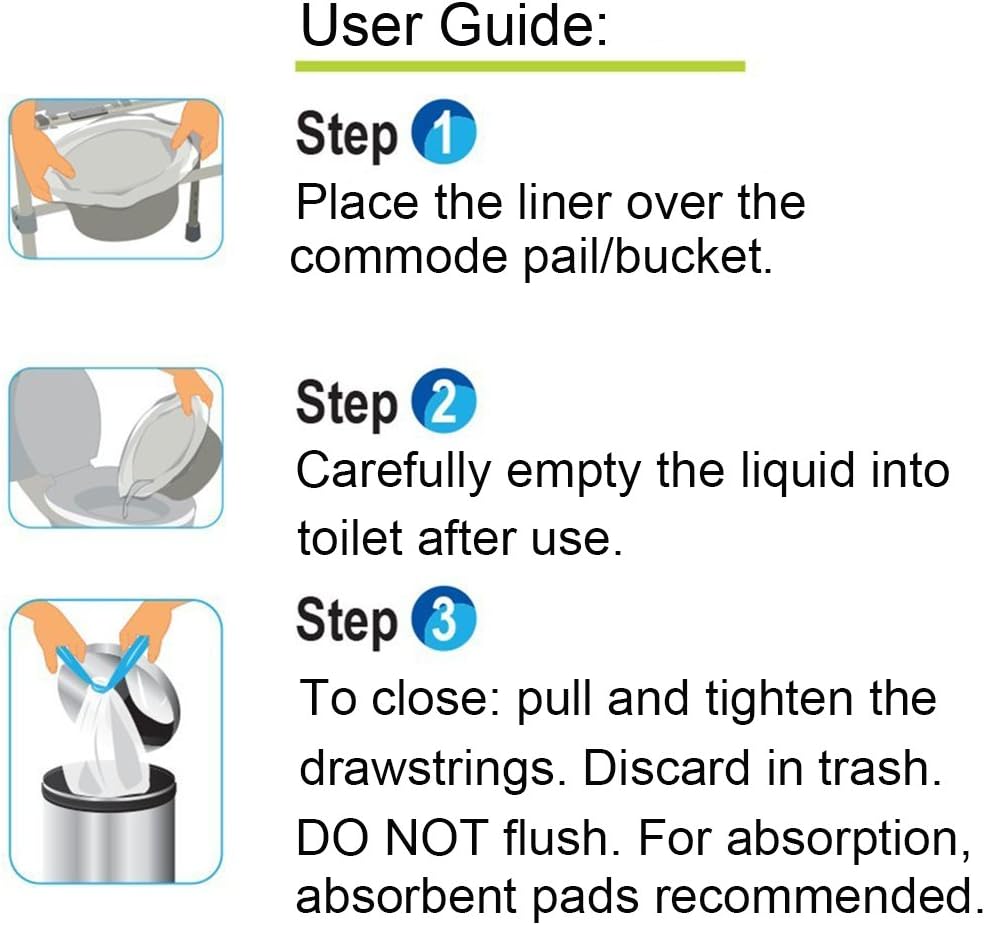 User Guide:

Step 1
Place the liner over the commode pail/bucket.

Step 2
Carefully empty the liquid into toilet after use.

Step 3
To close: pull and tighten the drawstrings. Discard in trash. DO NOT flush. For absorption, absorbent pads recommended.