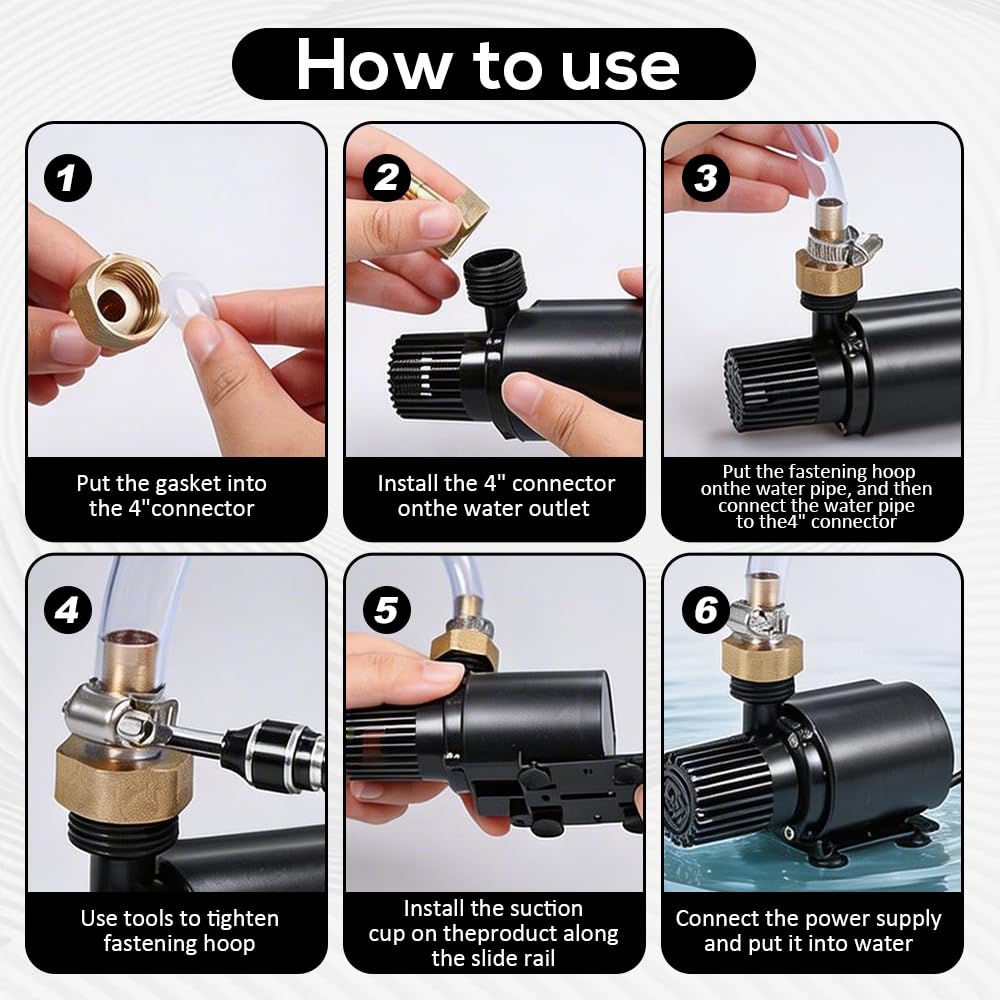 How to use

1

Put the gasket into the 4"connector

2

Install the 4" connector onthe water outlet

3

Put the fastening hoop onthe water pipe, and then connect the water pipe to the4" connector

4

Use tools to tighten fastening hoop

5

Install the suction cup on theproduct along the slide rail

6

Connect the power supply and put it into water