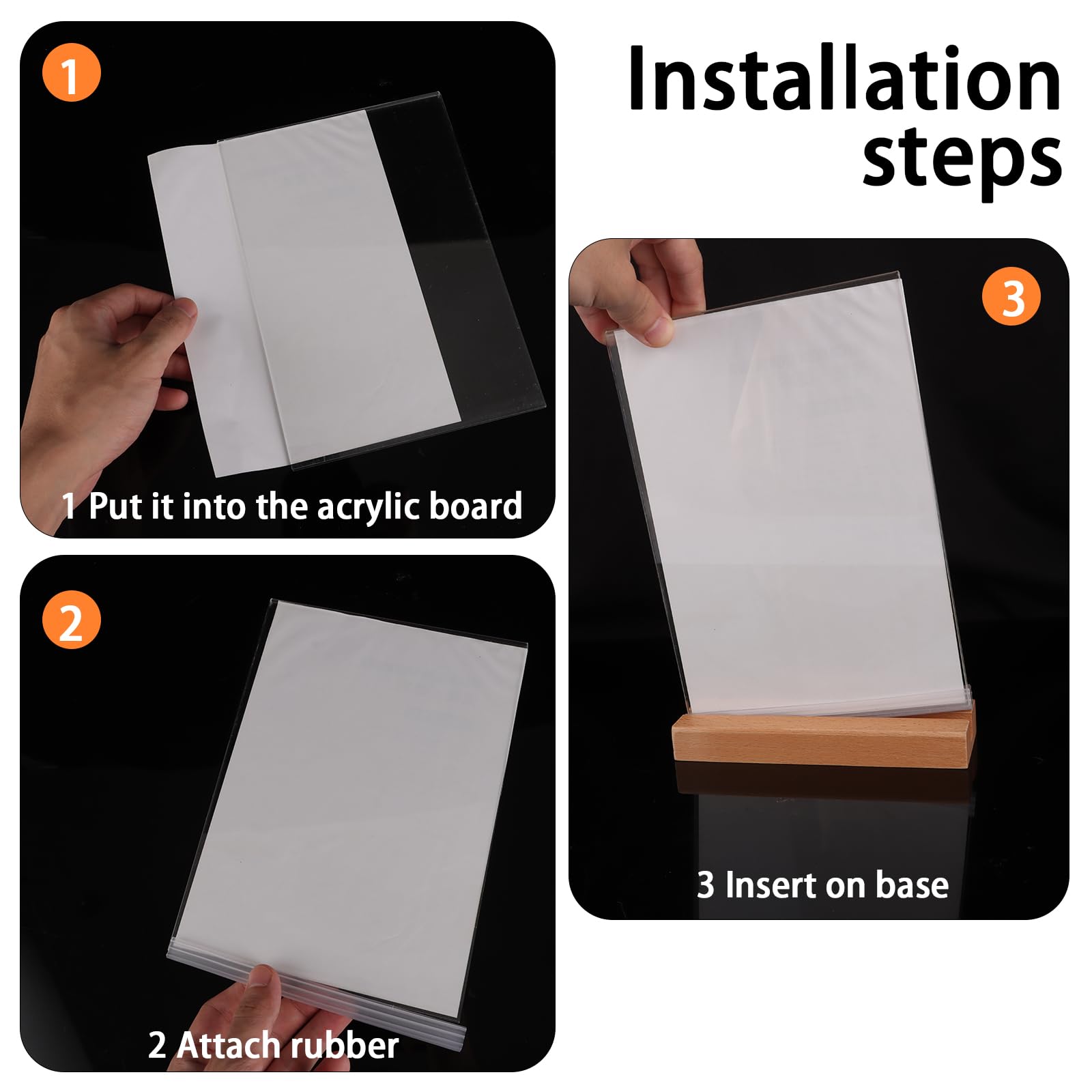 Installation steps

1

1 Put it into the acrylic board

2

2 Attach rubber

3

3 Insert on base