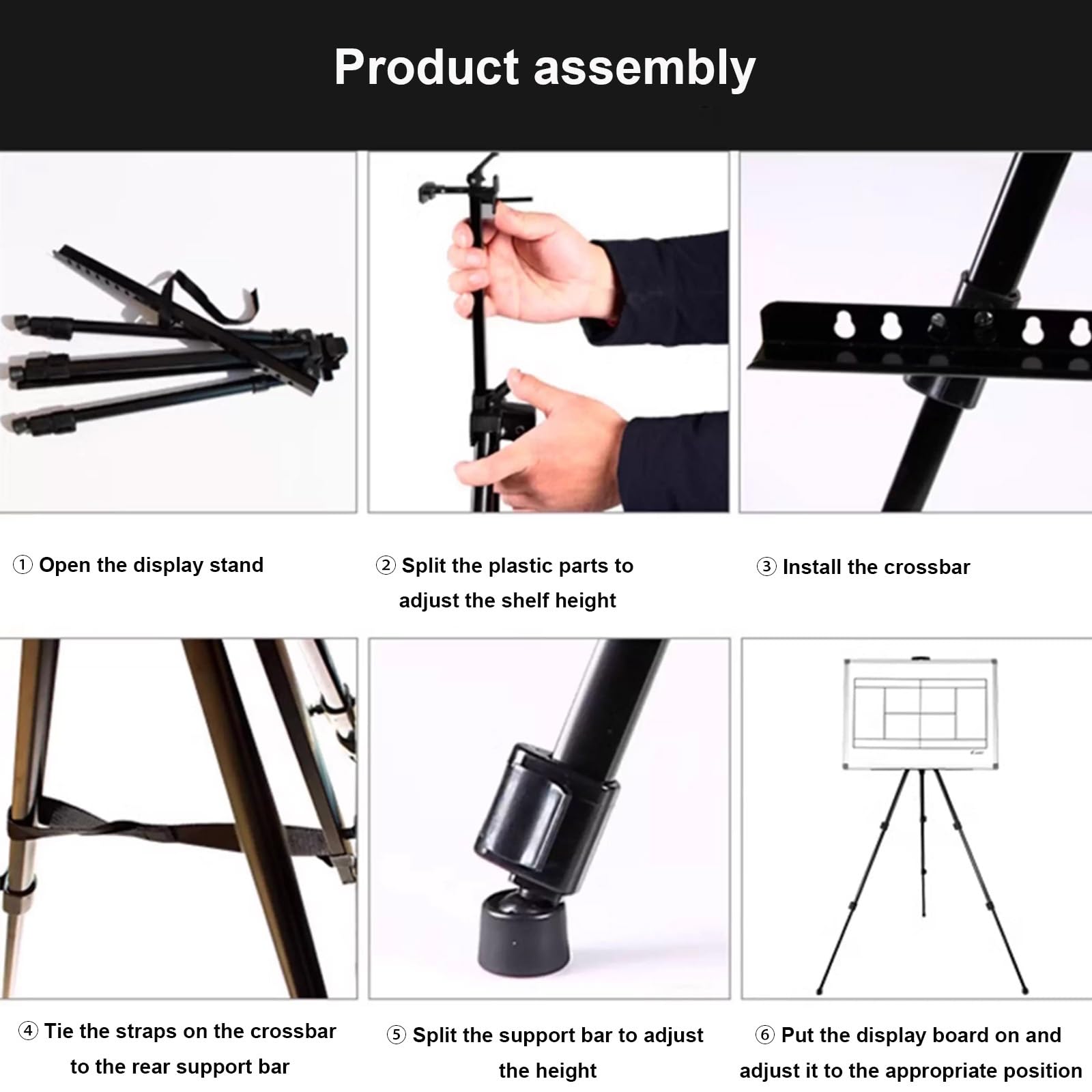 Product assembly

① Open the display stand

② Split the plastic parts to adjust the shelf height

③ Install the crossbar

④ Tie the straps on the crossbar to the rear support bar

⑤ Split the support bar to adjust the height

⑥ Put the display board on and adjust it to the appropriate position