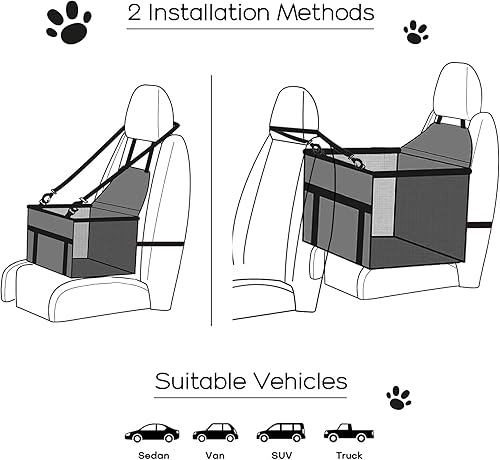 2 Installation Methods

Suitable Vehicles

Sedan Van SUV Truck