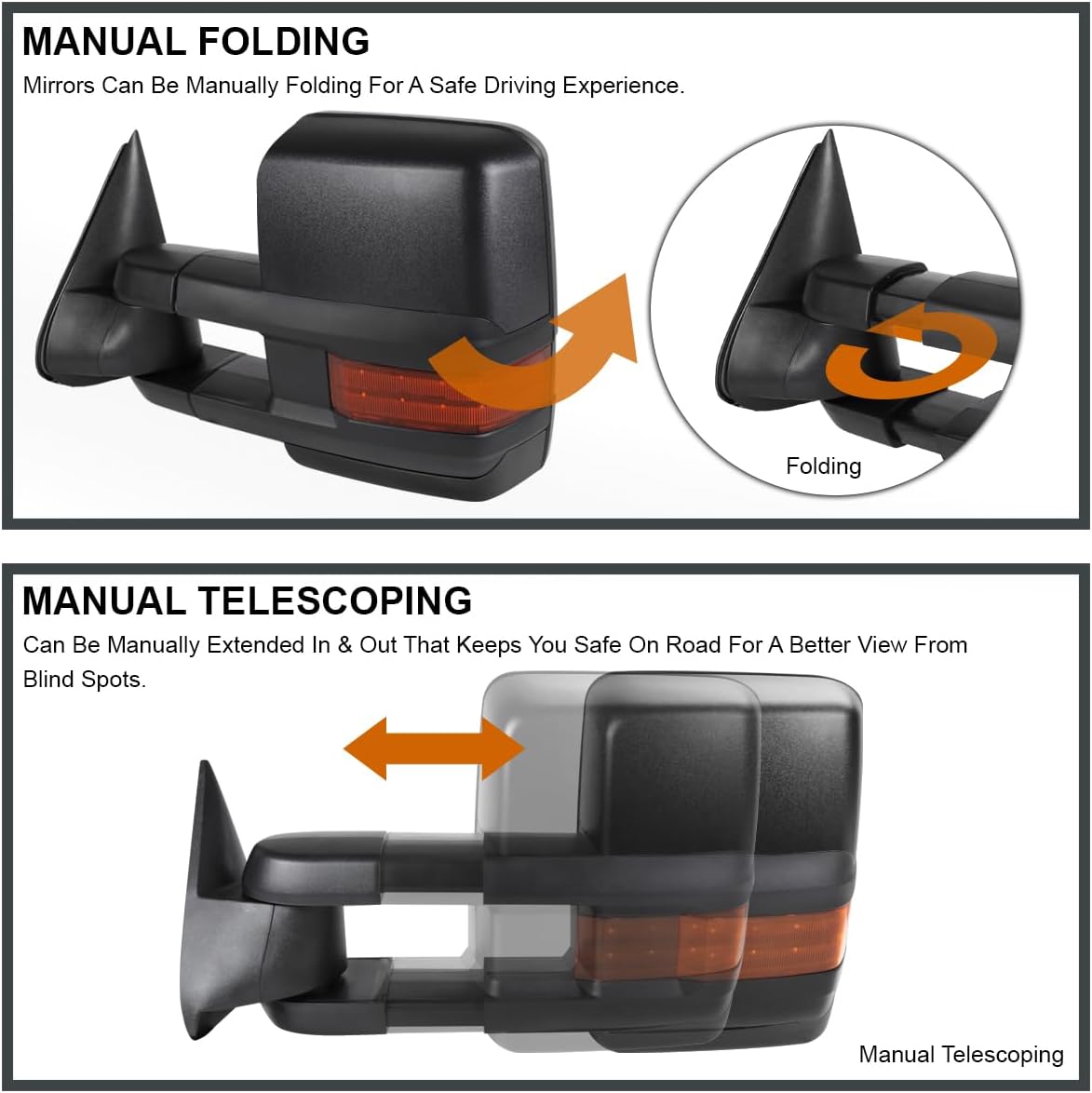 MANUAL FOLDING

Mirrors Can Be Manually Folding For A Safe Driving Experience.

Folding

MANUAL TELESCOPING

Can Be Manually Extended In & Out That Keeps You Safe On Road For A Better View From Blind Spots.

Manual Telescoping