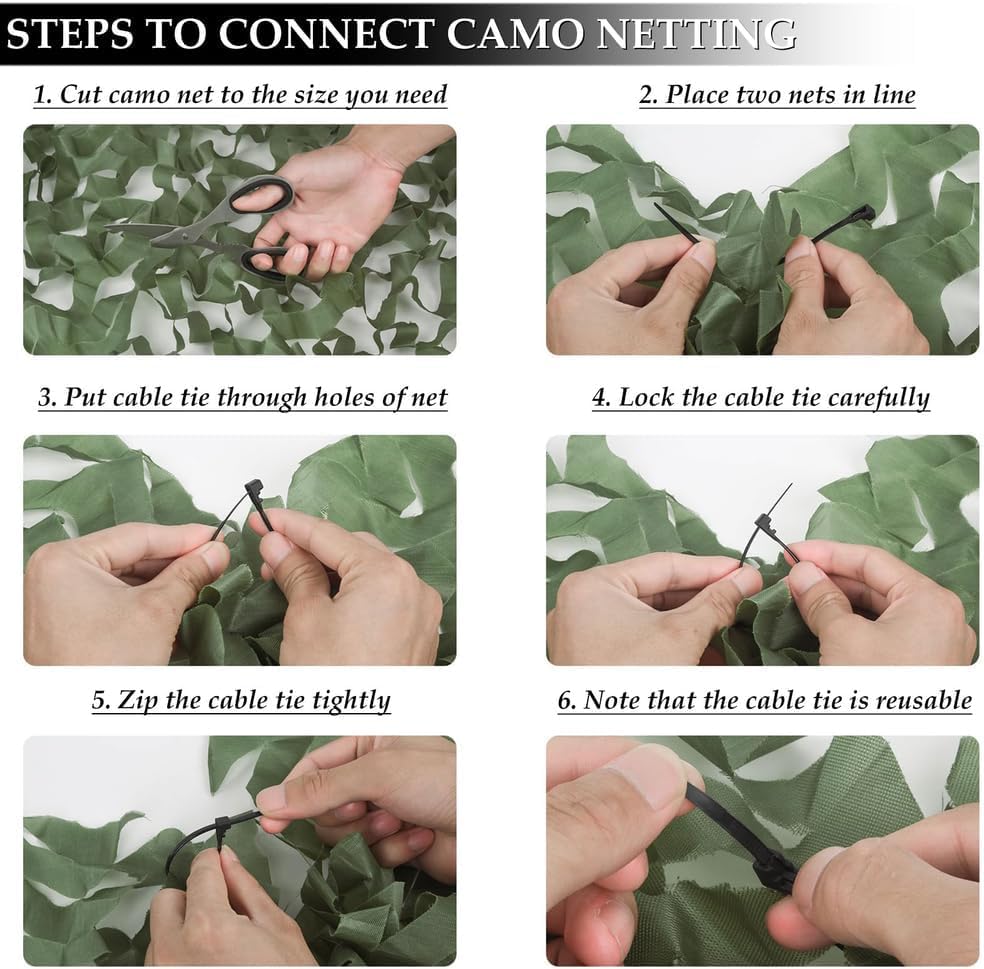 STEPS TO CONNECT CAMO NETTING

1. Cut camo net to the size you need

2. Place two nets in line

3. Put cable tie through holes of net

4. Lock the cable tie carefully

5. Zip the cable tie tightly

6. Note that the cable tie is reusable