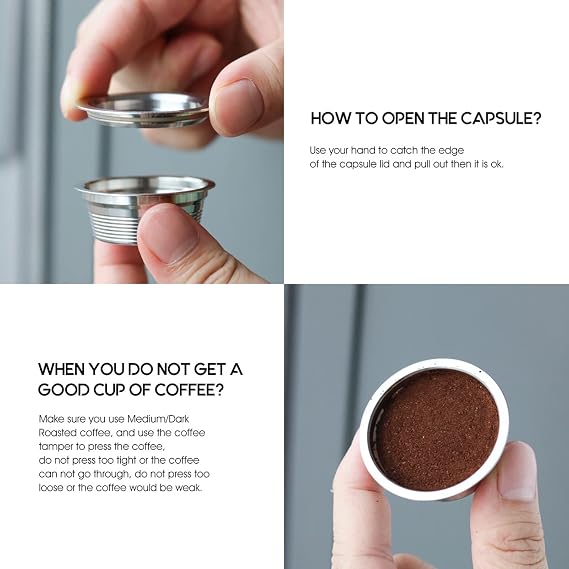 HOW TO OPEN THE CAPSULE?

Use your hand to catch the edge of the capsule lid and pull out then it is ok.

WHEN YOU DO NOT GET A GOOD CUP OF COFFEE?

Make sure you use Medium/Dark Roasted coffee, and use the coffee tamper to press the coffee, do not press too tight or the coffee can not go through, do not press too loose or the coffee would be weak.