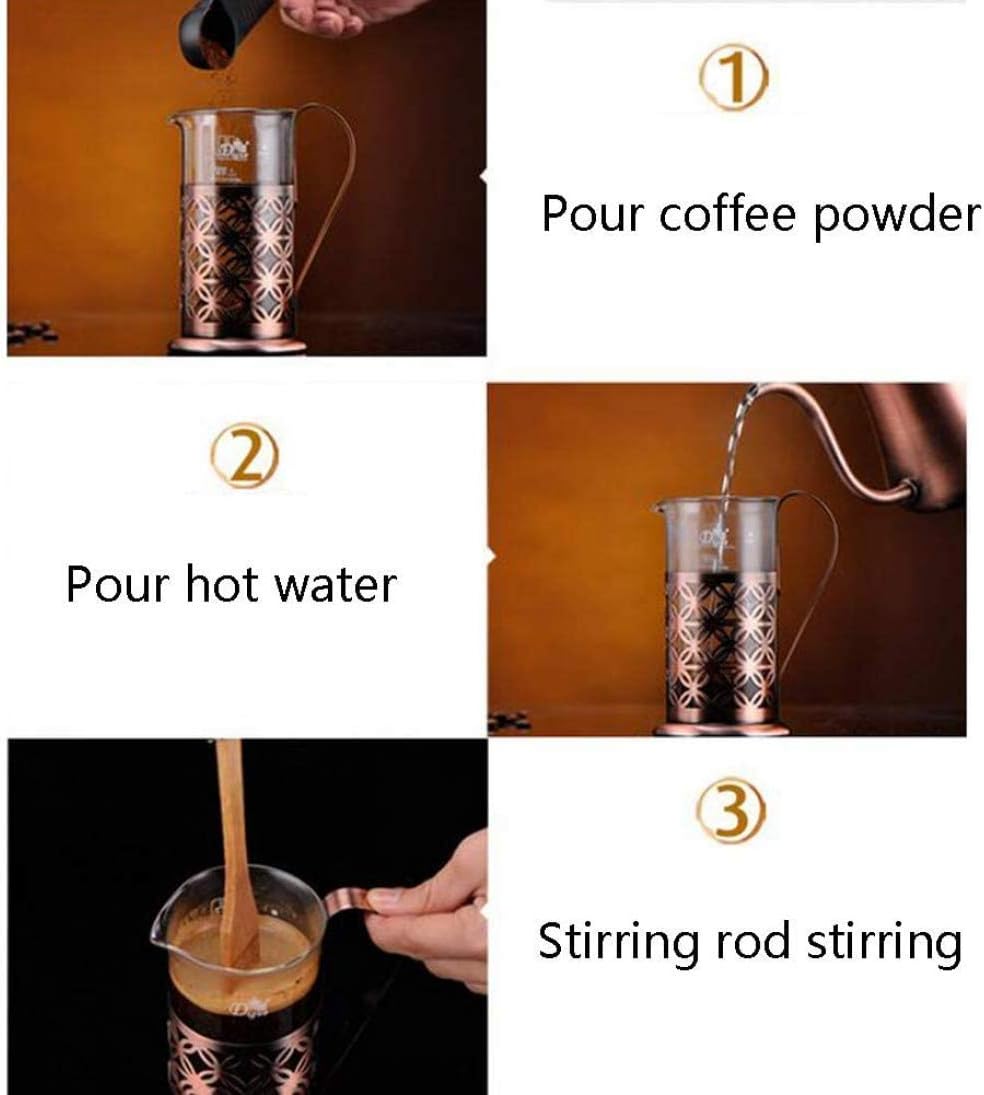 ①

Pour coffee powder

②

Pour hot water

③

Stirring rod stirring