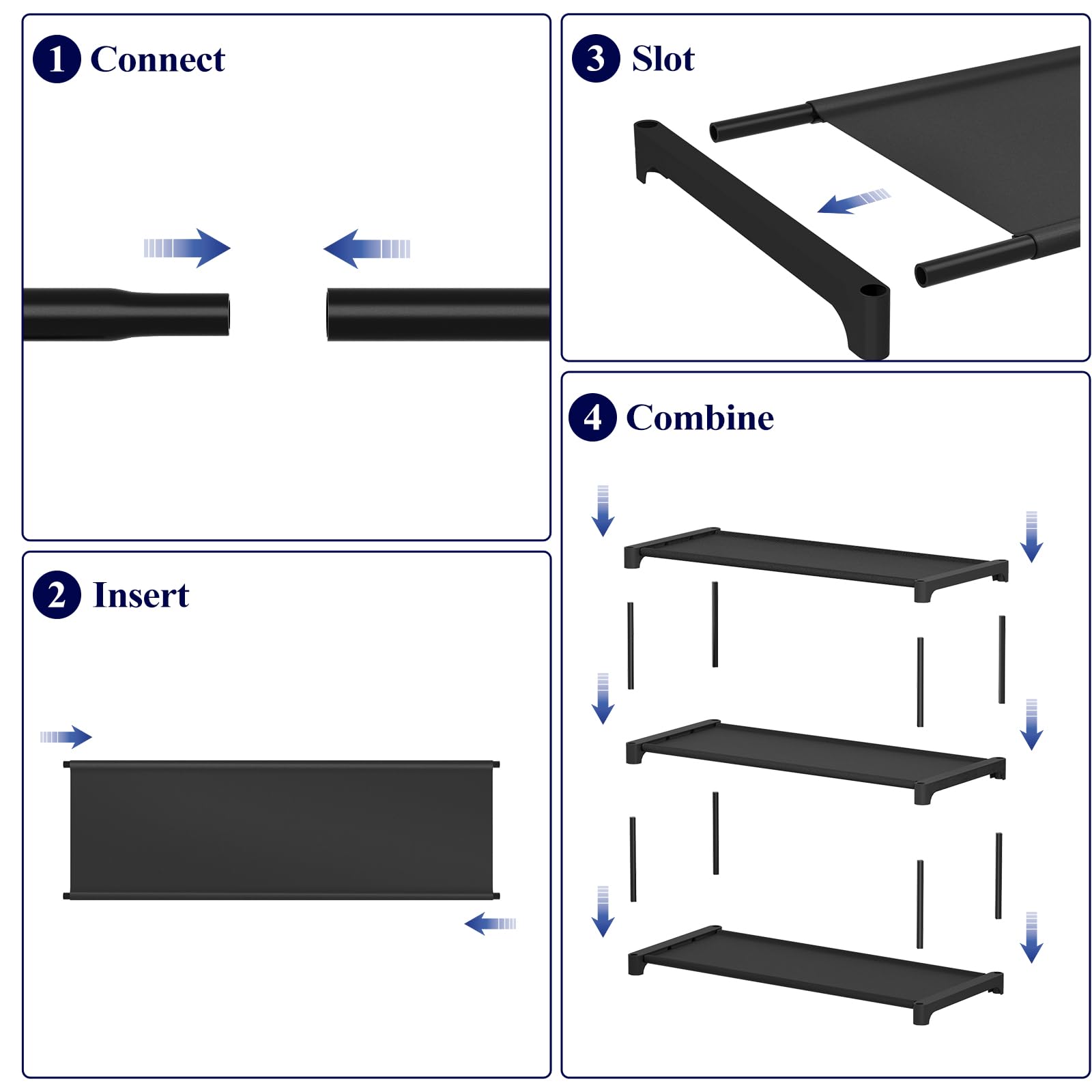 1 Connect

2 Insert

3 Slot

4 Combine