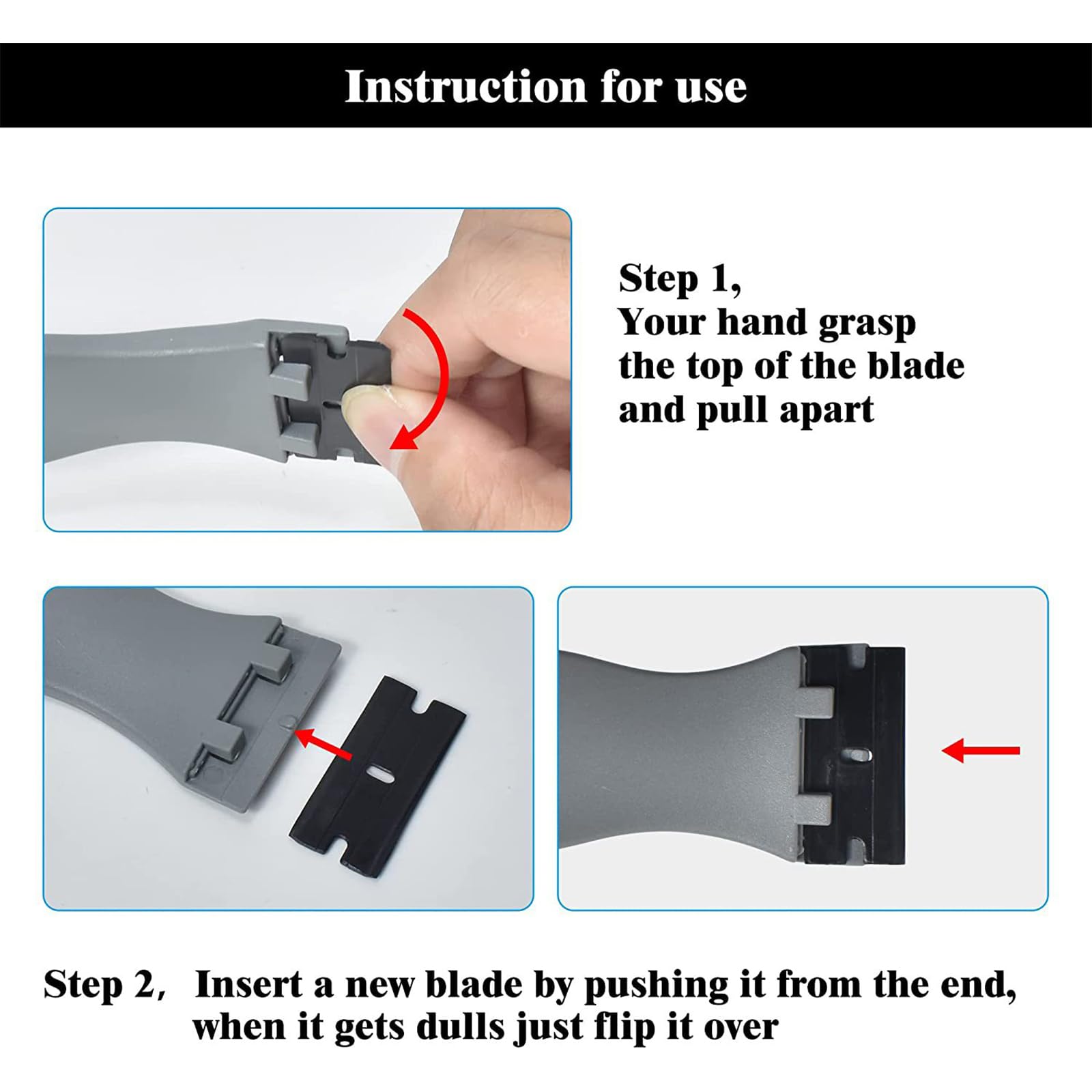 Instruction for use

Step 1,
Your hand grasp the top of the blade and pull apart

Step 2, Insert a new blade by pushing it from the end, when it gets dulls just flip it over