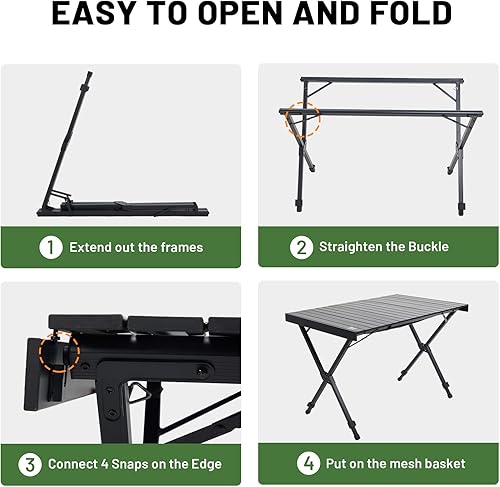 EASY TO OPEN AND FOLD

1 Extend out the frames

2 Straighten the Buckle

3 Connect 4 Snaps on the Edge

4 Put on the mesh basket