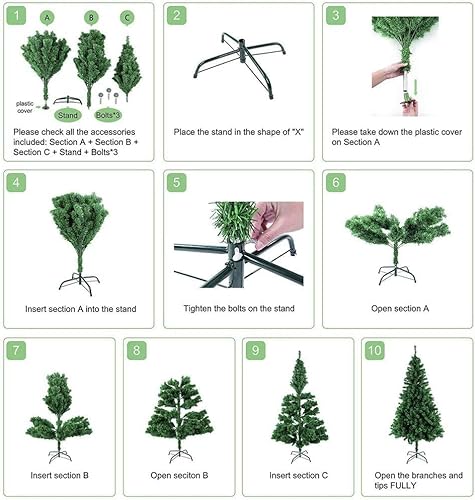 1

A B C

plastic cover

Stand

Bolts*3

Please check all the accessories included: Section A + Section B + Section C + Stand + Bolts*3

2

Place the stand in the shape of "X"

3

Please take down the plastic cover on Section A

4

Insert section A into the stand

5

Tighten the bolts on the stand

6

Open section A

7

Insert section B

8

Open seciton B

9

Insert section C

10

Open the branches and tips FULLY