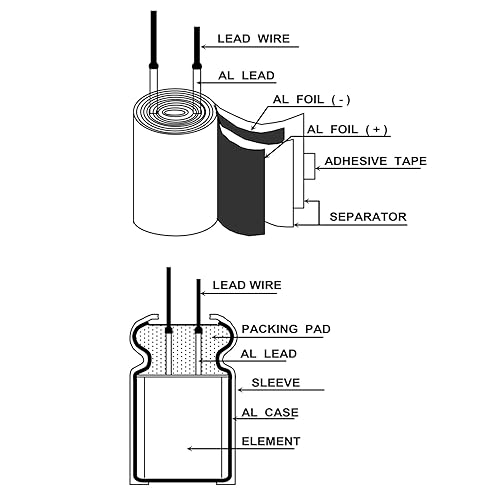 LEAD WIRE
AL LEAD
AL FOIL ( - )
AL FOIL ( + )
ADHESIVE TAPE
SEPARATOR

LEAD WIRE
PACKING PAD
AL LEAD
SLEEVE
AL CASE
ELEMENT