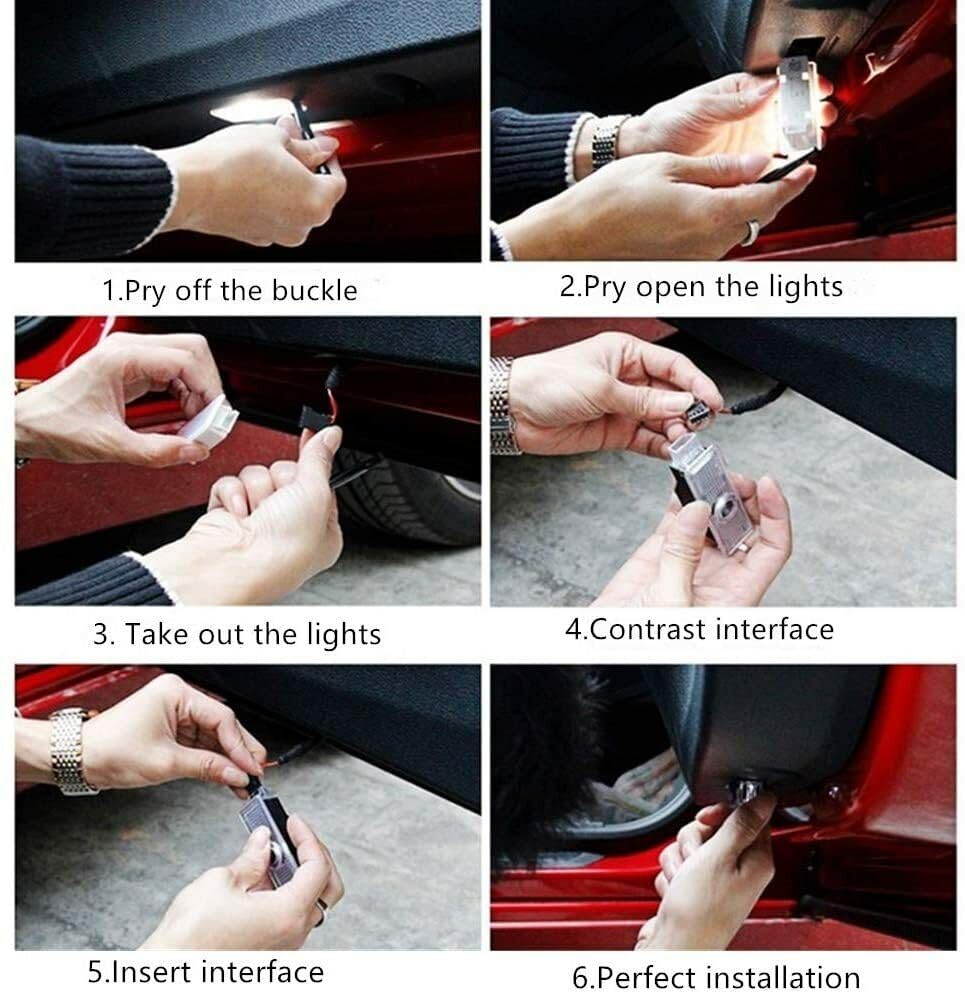 1.Pry off the buckle

2.Pry open the lights

3. Take out the lights

4.Contrast interface

5.Insert interface

6.Perfect installation