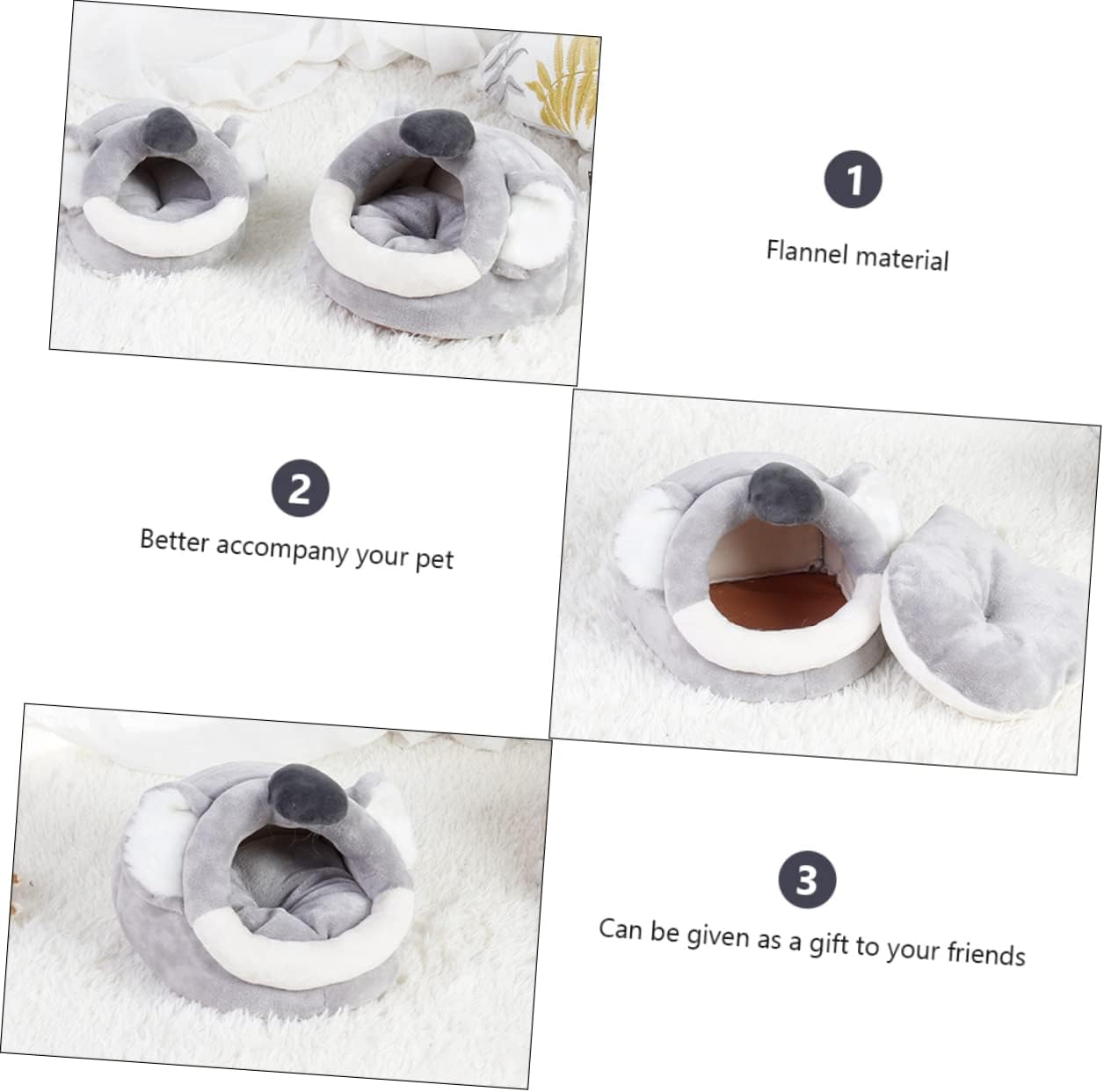 1

Flannel material

2

Better accompany your pet

3

Can be given as a gift to your friends