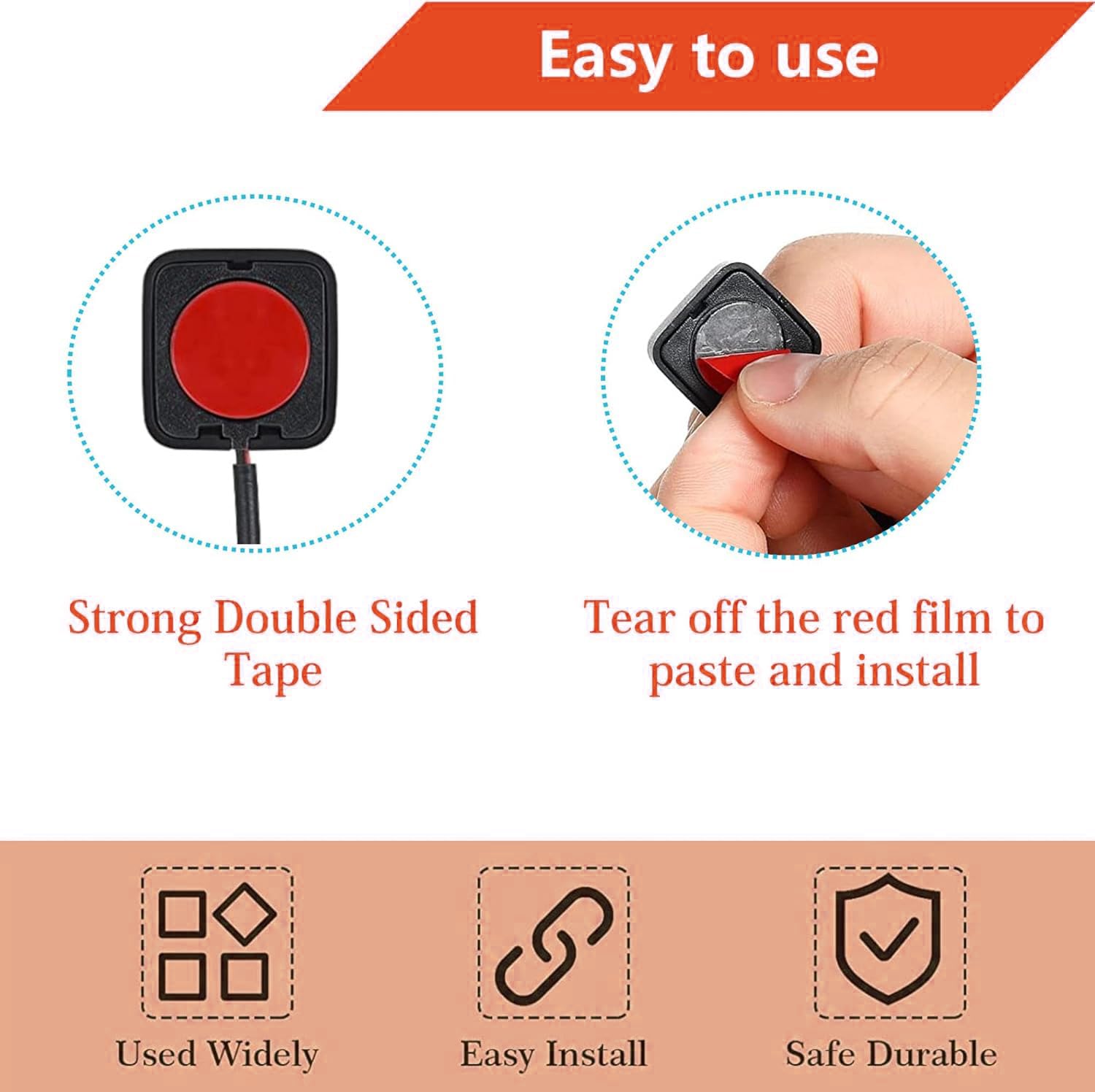 Easy to use

Strong Double Sided Tape

Tear off the red film to paste and install

Used Widely

Easy Install

Safe Durable