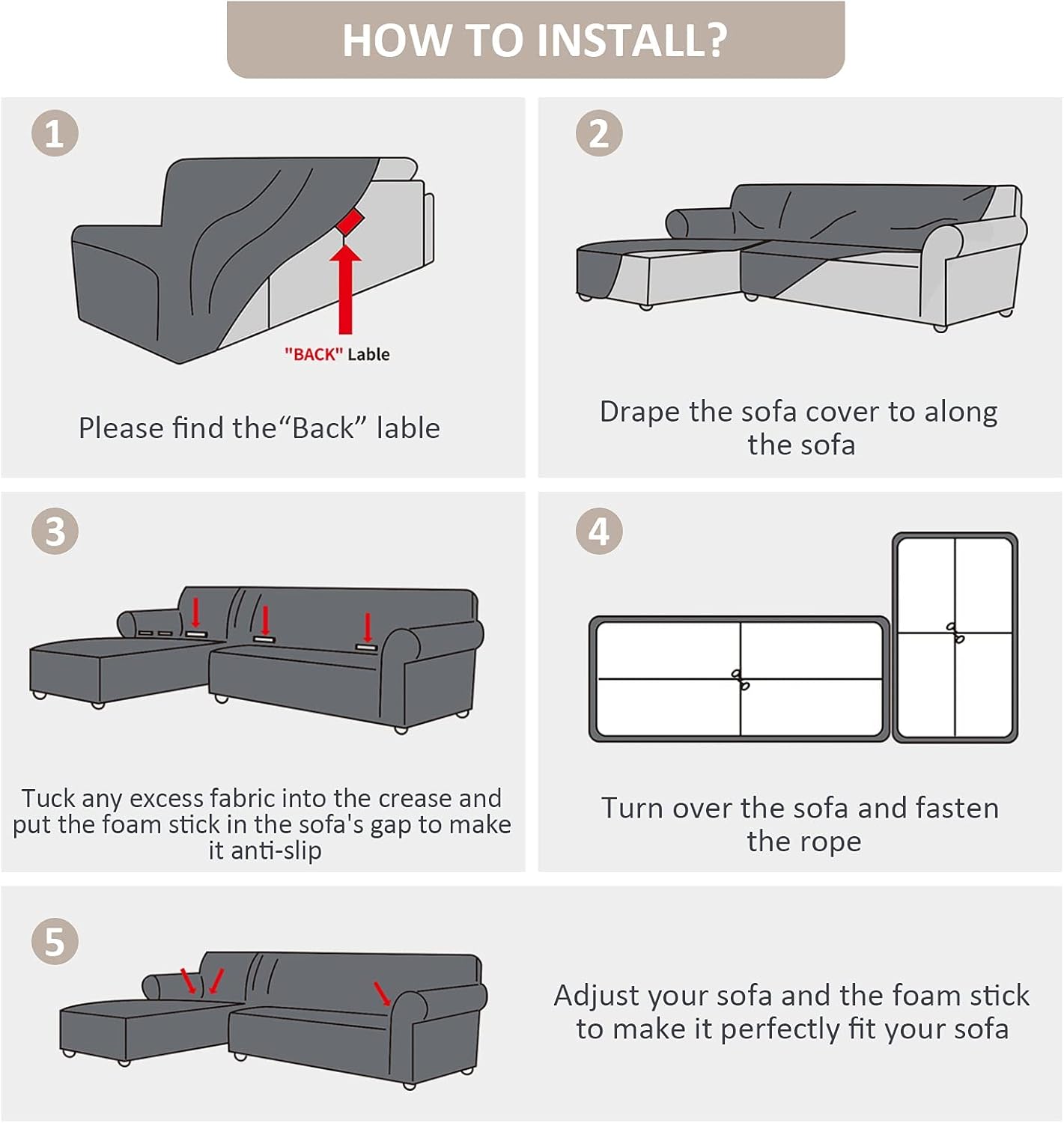 HOW TO INSTALL?

1

"BACK" Lable

Please find the“Back” lable

2

Drape the sofa cover to along the sofa

3

Tuck any excess fabric into the crease and put the foam stick in the sofa's gap to make it anti-slip

4

Turn over the sofa and fasten the rope

5

Adjust your sofa and the foam stick to make it perfectly fit your sofa