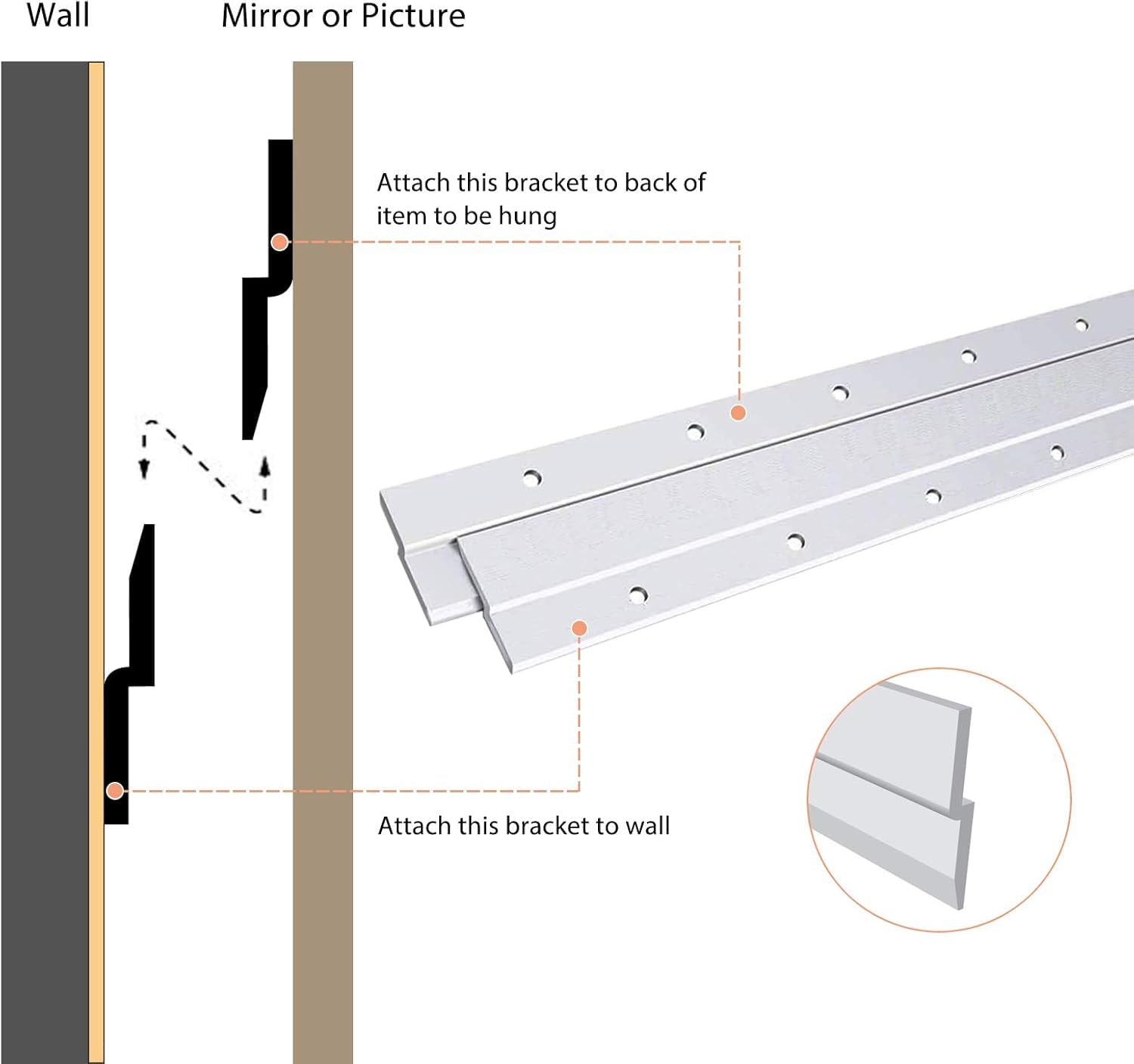 Wall

Mirror or Picture

Attach this bracket to back of item to be hung

Attach this bracket to wall