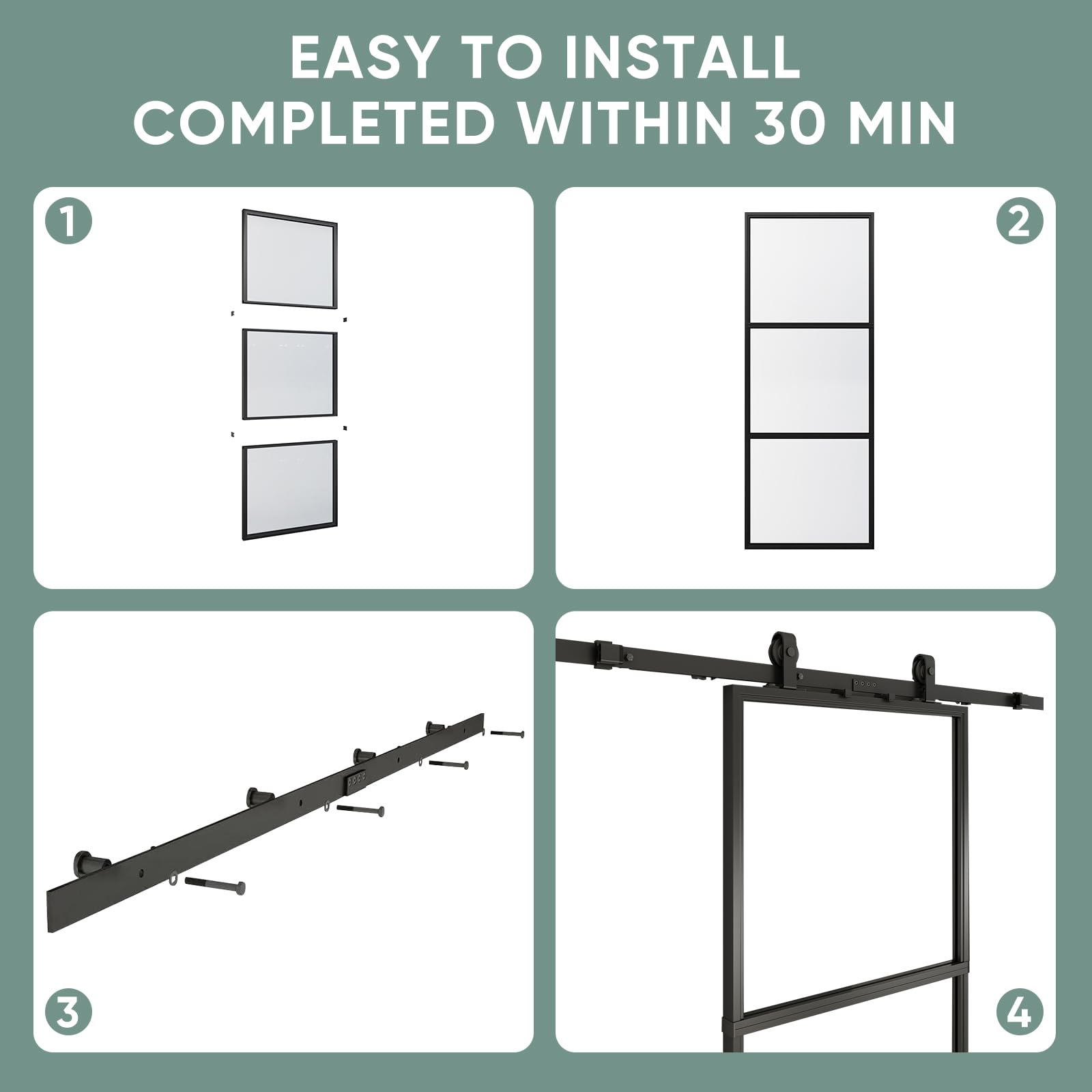 EASY TO INSTALL
COMPLETED WITHIN 30 MIN

1

2

3

4