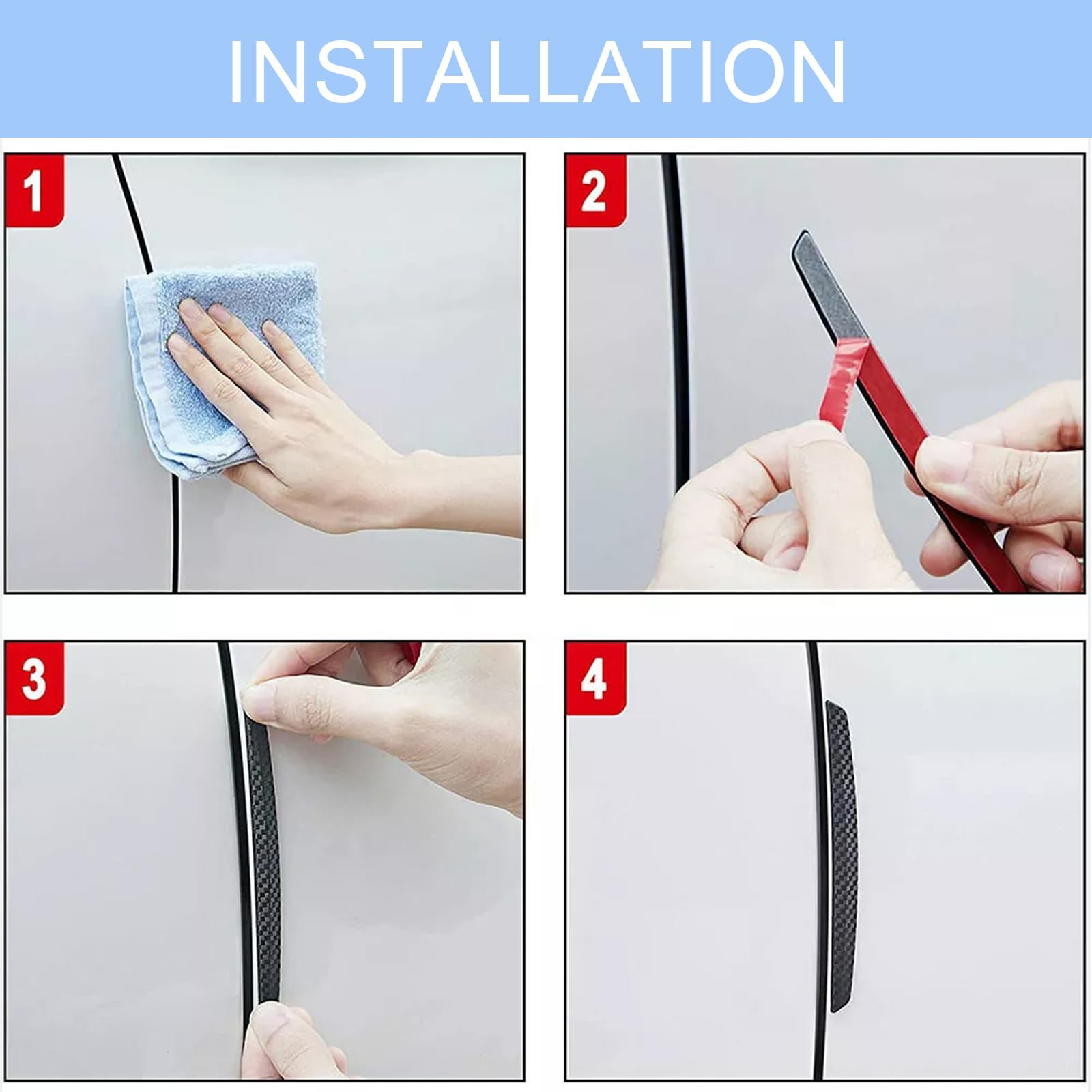 INSTALLATION

1

2

3

4