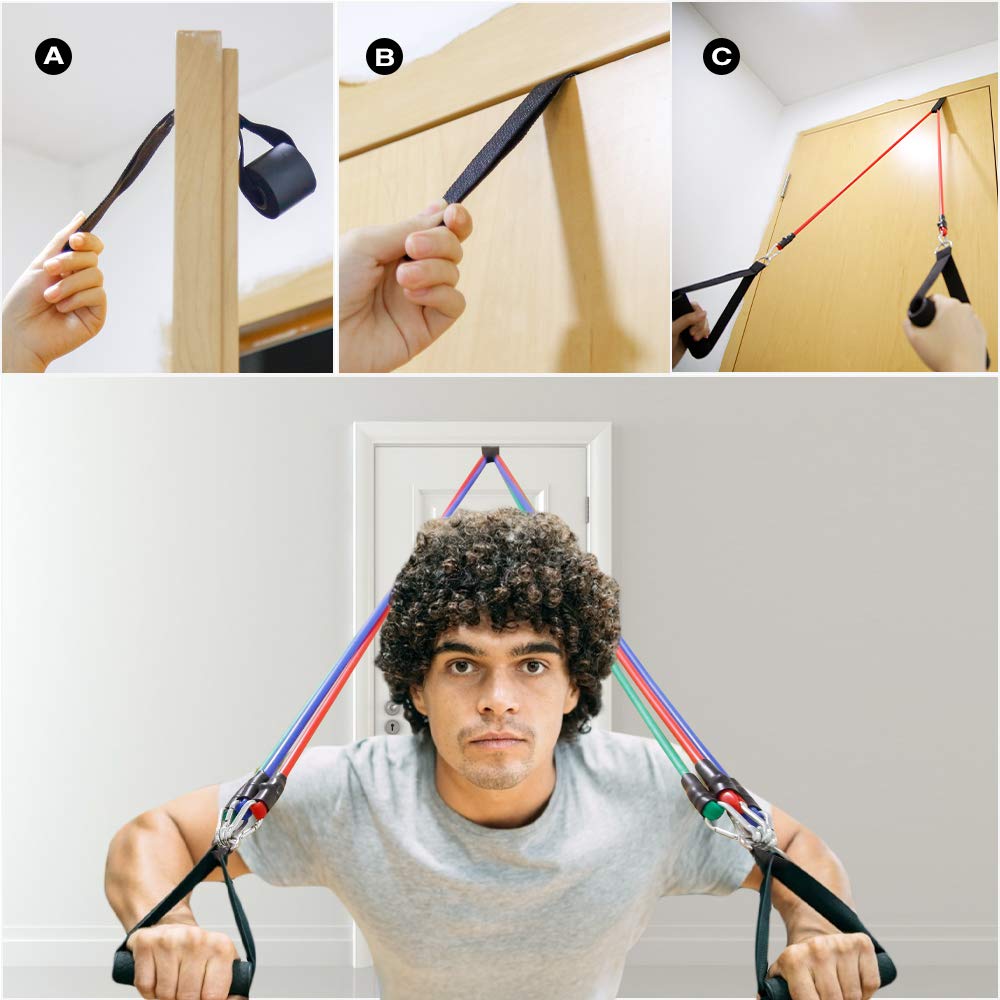 A

B

C