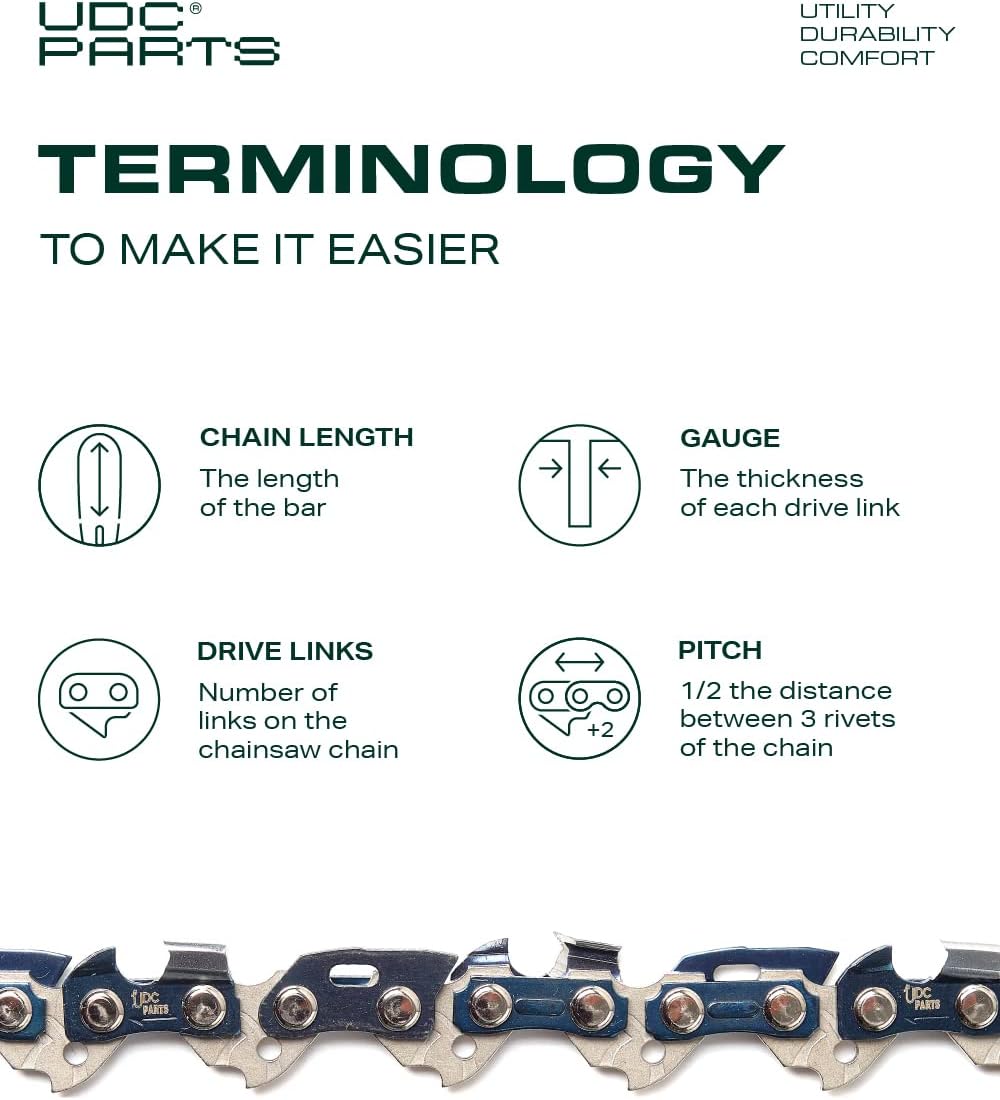 UDC® PARTS

UTILITY
DURABILITY
COMFORT

TERMINOLOGY

TO MAKE IT EASIER

CHAIN LENGTH
The length of the bar

GAUGE
The thickness of each drive link

DRIVE LINKS
Number of links on the chainsaw chain

+2

PITCH
1/2 the distance between 3 rivets of the chain

UDC PARTS

UDC PARTS