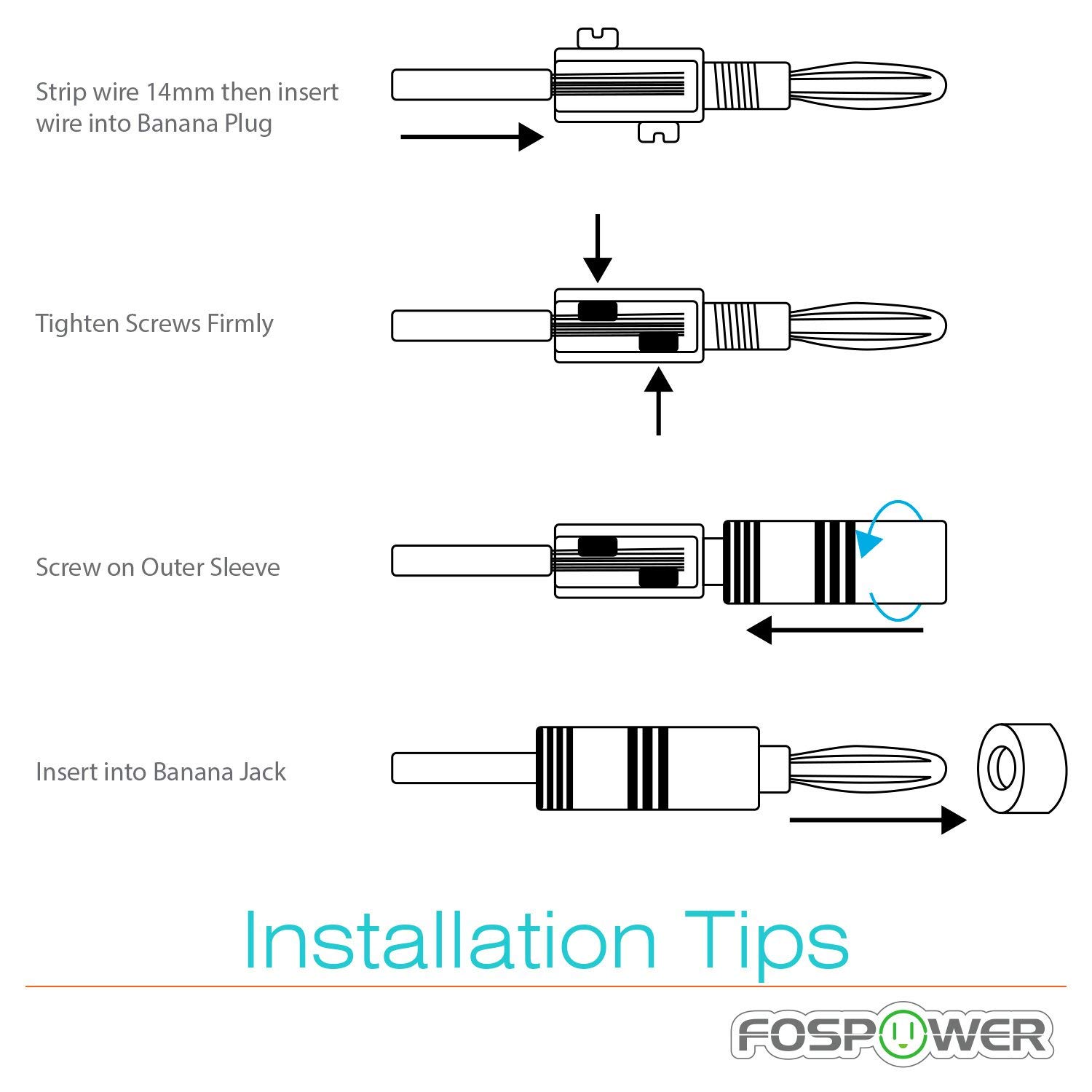 Strip wire 14mm then insert wire into Banana Plug

Tighten Screws Firmly

Screw on Outer Sleeve

Insert into Banana Jack

Installation Tips

FOSPOWER