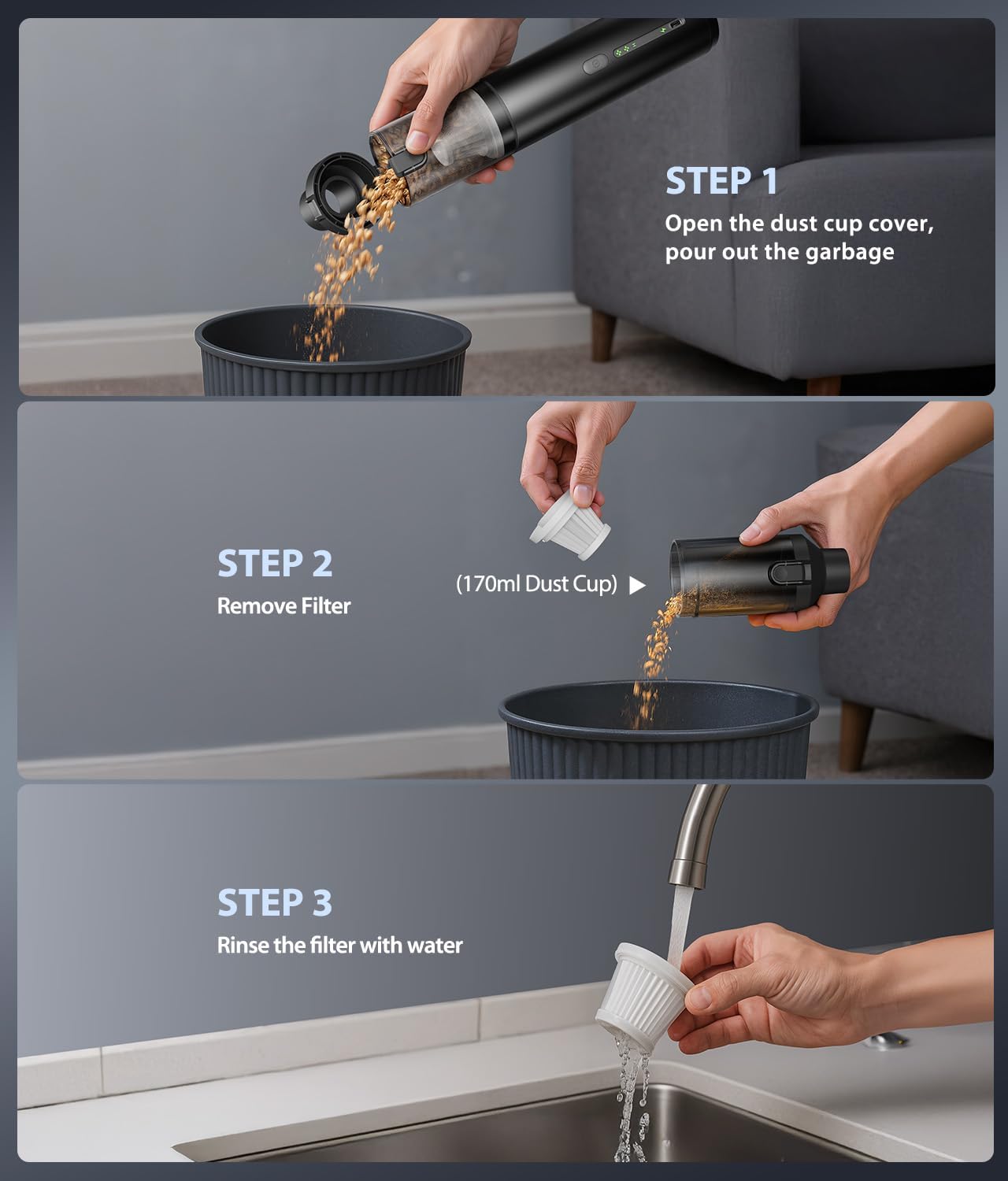 STEP 1
Open the dust cup cover, pour out the garbage

STEP 2
Remove Filter

(170ml Dust Cup) ▶

STEP 3
Rinse the filter with water