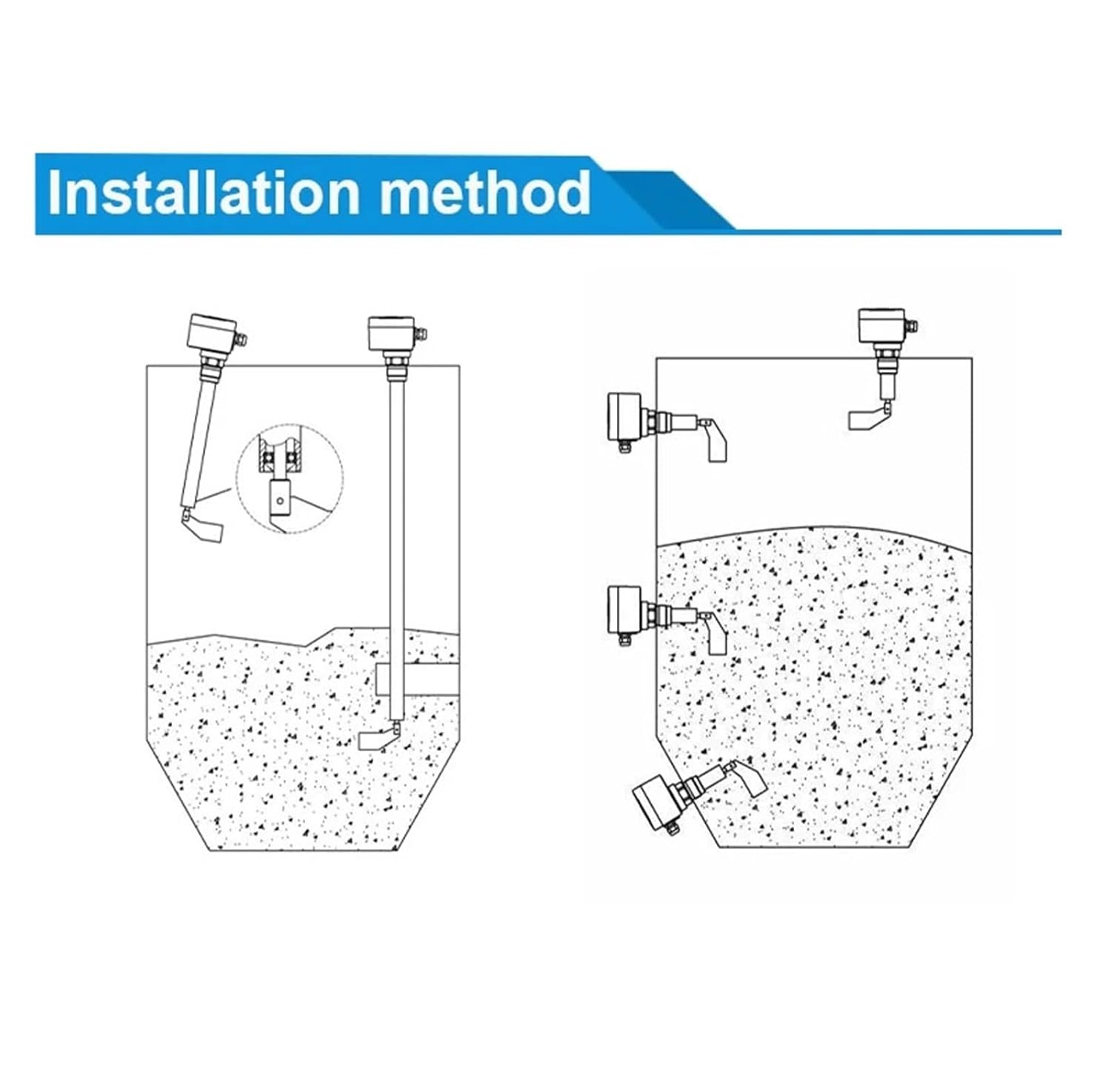 Installation method