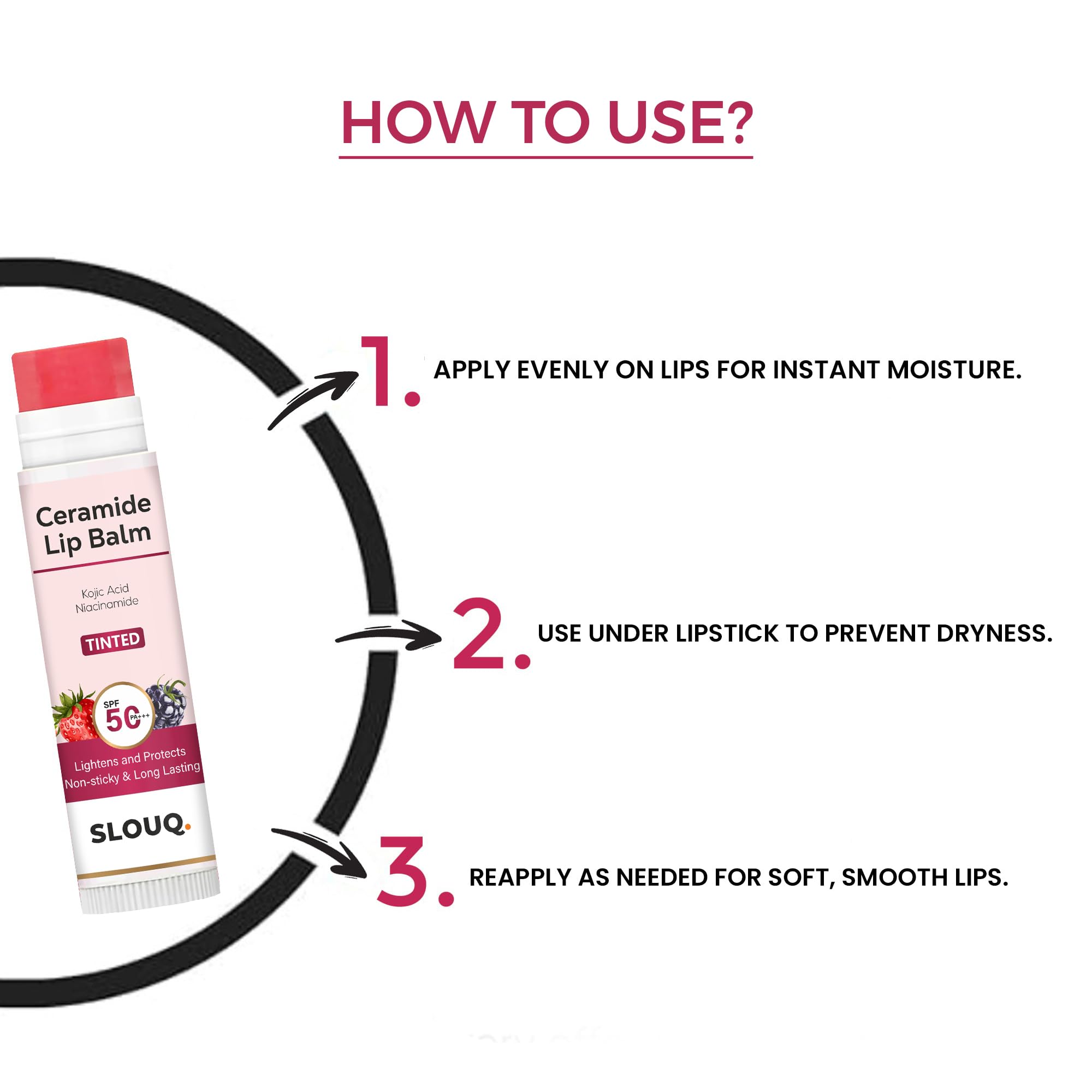 HOW TO USE?

Ceramide Lip Balm

Kojic Acid
Niacinamide

TINTED

SPF 50 PA+++

Lightens and Protects
Non-sticky & Long Lasting

SLOUQ.

1. APPLY EVENLY ON LIPS FOR INSTANT MOISTURE.

2. USE UNDER LIPSTICK TO PREVENT DRYNESS.

3. REAPPLY AS NEEDED FOR SOFT, SMOOTH LIPS.