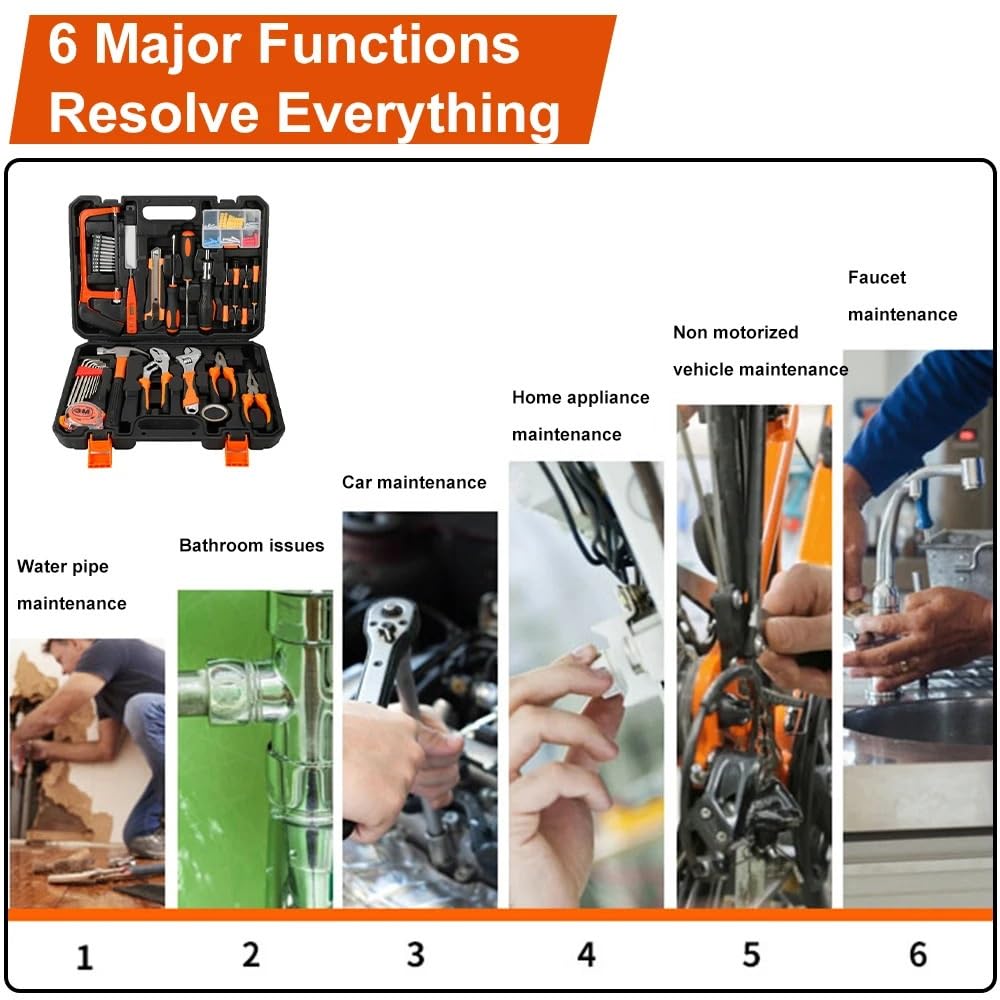 6 Major Functions
Resolve Everything

Water pipe maintenance

Bathroom issues

Car maintenance

Home appliance maintenance

Non motorized vehicle maintenance

Faucet maintenance

1 2 3 4 5 6