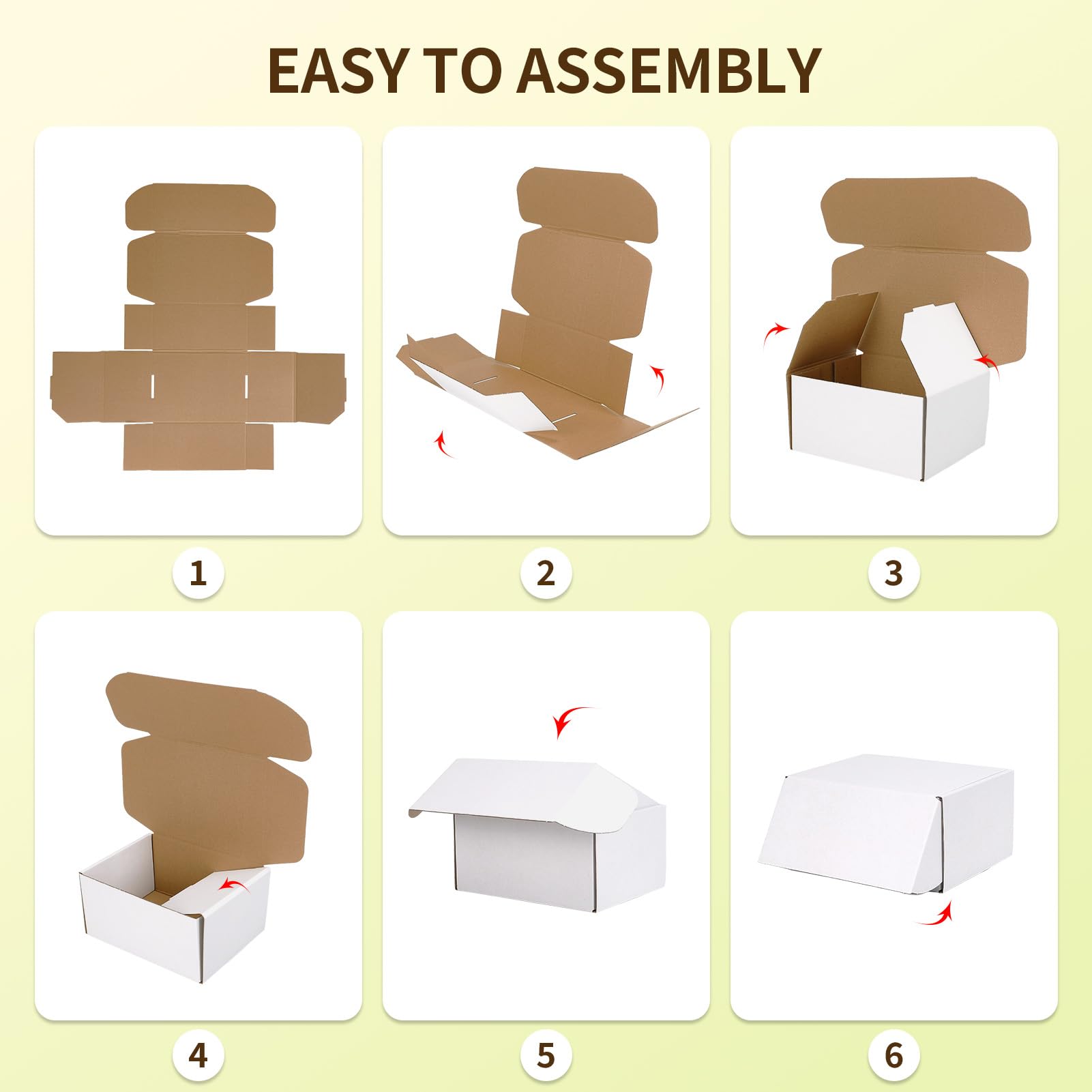 EASY TO ASSEMBLY

1

2

3

4

5

6