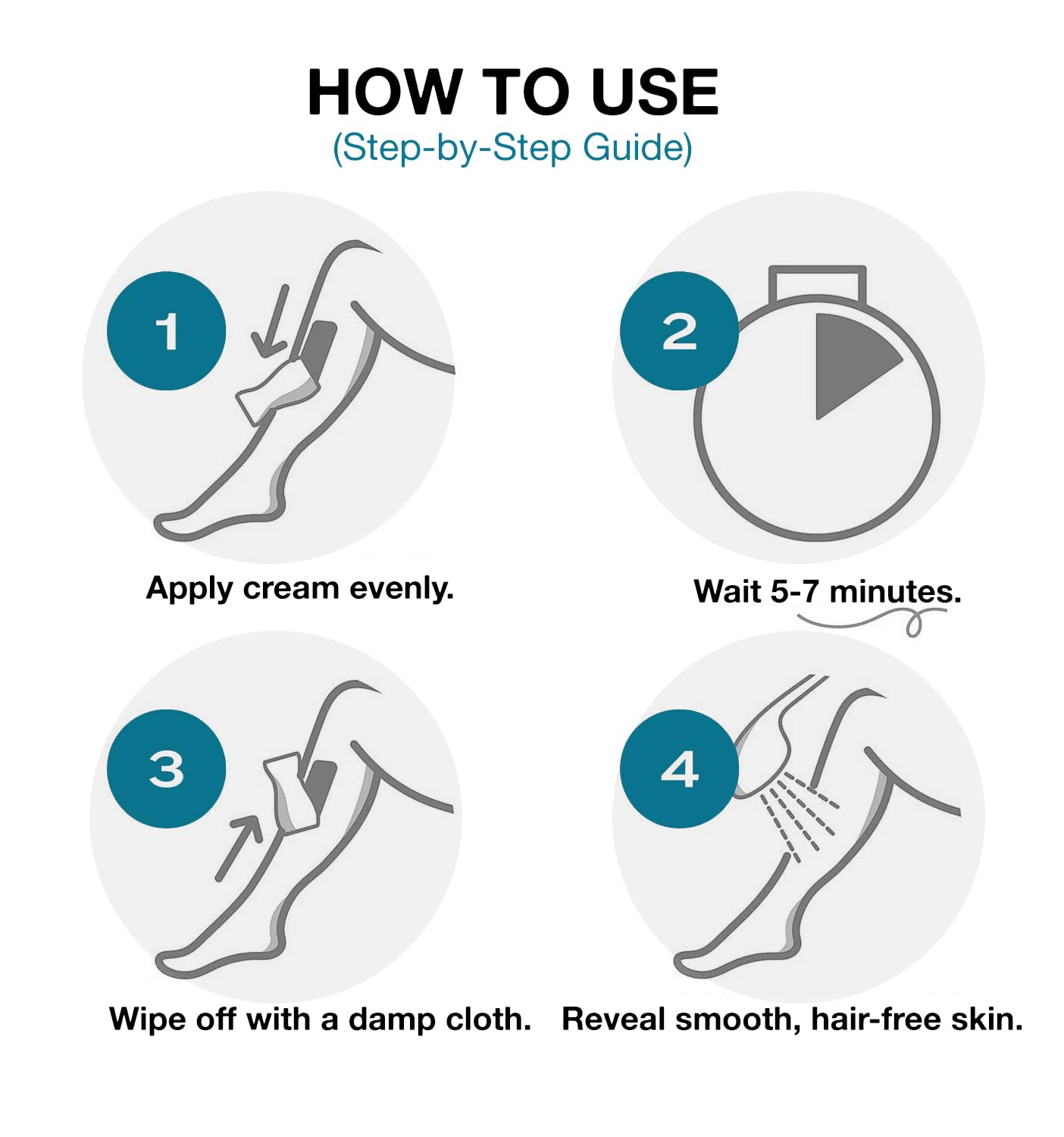 HOW TO USE
(Step-by-Step Guide)

1
Apply cream evenly.

2
Wait 5-7 minutes.

3
Wipe off with a damp cloth.

4
Reveal smooth, hair-free skin.