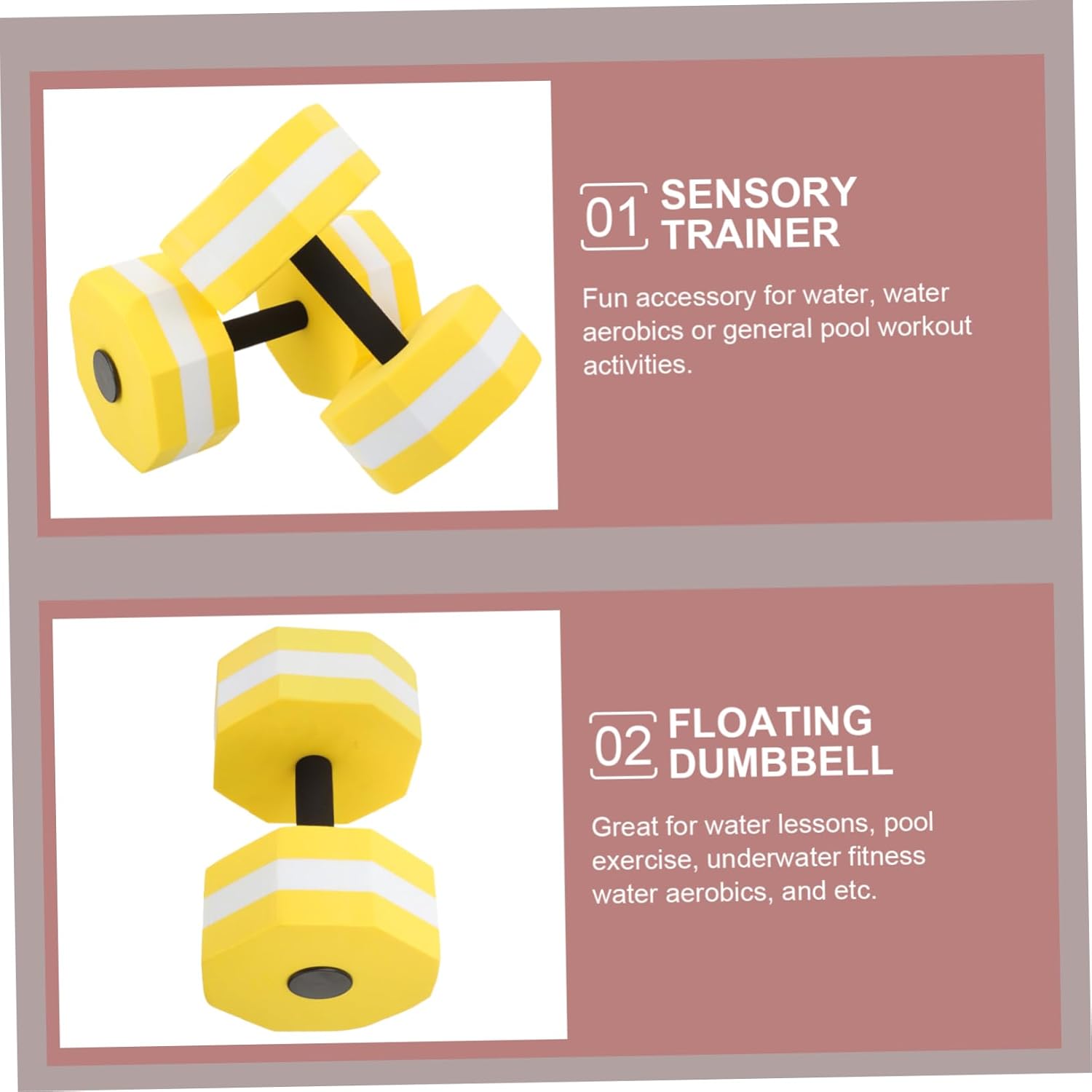 01 SENSORY TRAINER

Fun accessory for water, water aerobics or general pool workout activities.

02 FLOATING DUMBBELL

Great for water lessons, pool exercise, underwater fitness water aerobics, and etc.