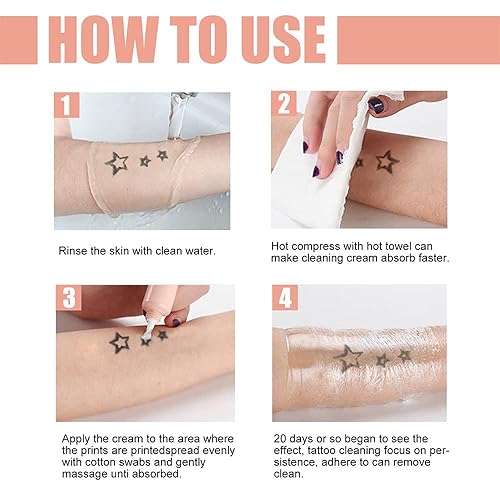 HOW TO USE

1

Rinse the skin with clean water.

2

Hot compress with hot towel can make cleaning cream absorb faster.

3

Apply the cream to the area where the prints are printedspread evenly with cotton swabs and gently massage unti absorbed.

4

20 days or so began to see the effect, tattoo cleaning focus on persistence, adhere to can remove clean.