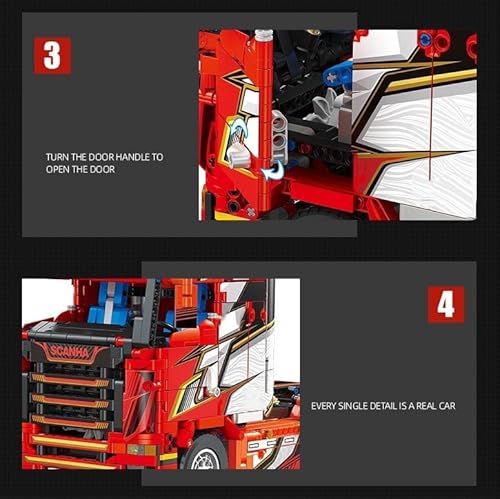 3

TURN THE DOOR HANDLE TO OPEN THE DOOR

SCANHA

4

EVERY SINGLE DETAIL IS A REAL CAR