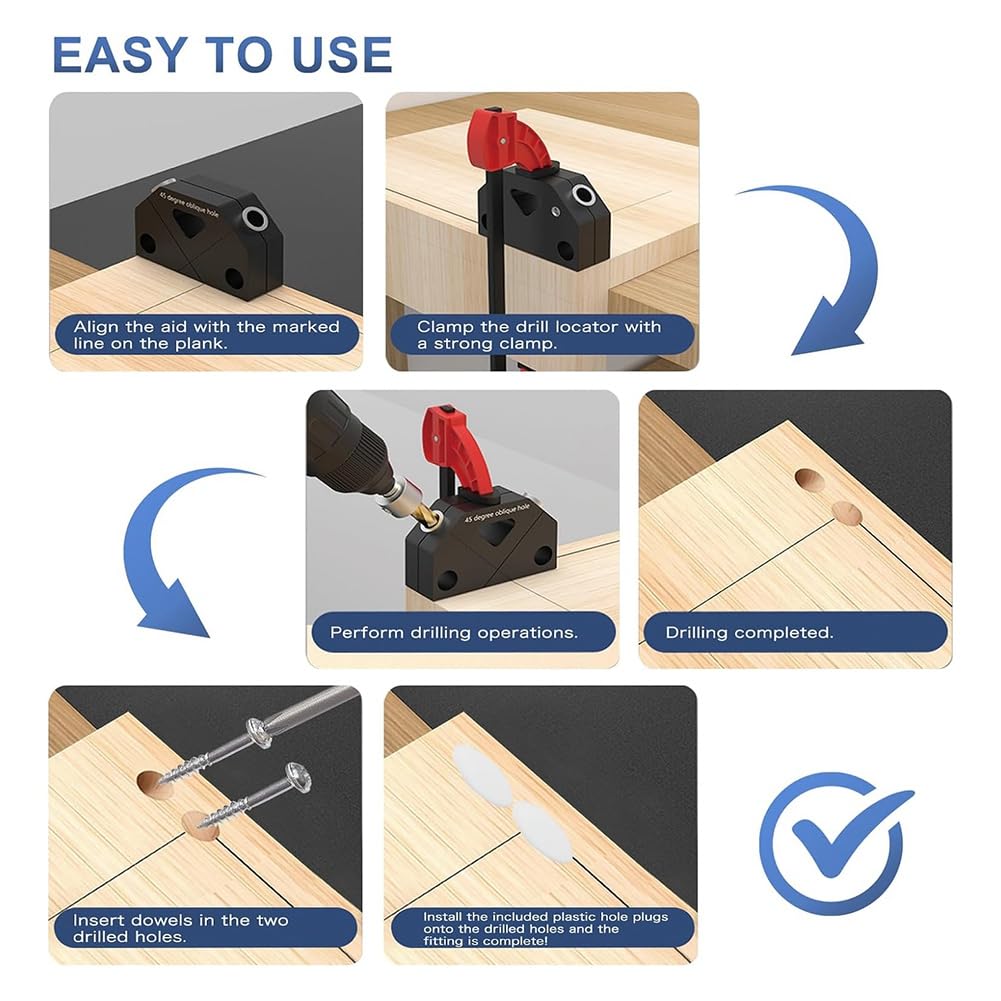 EASY TO USE

45 degree oblique hole

Align the aid with the marked line on the plank.

Clamp the drill locator with a strong clamp.

45 degree oblique hole

Perform drilling operations.

Drilling completed.

Insert dowels in the two drilled holes.

Install the included plastic hole plugs onto the drilled holes and the fitting is complete!