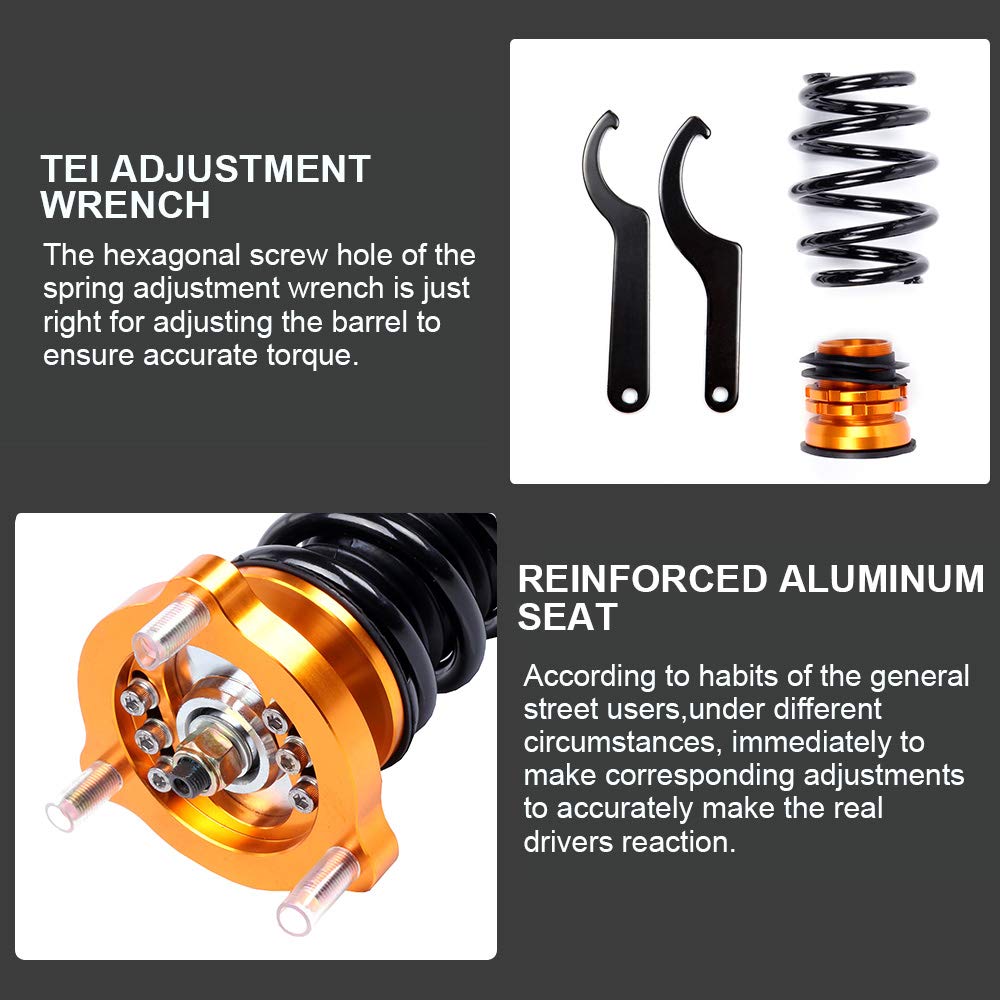 TEI ADJUSTMENT WRENCH

The hexagonal screw hole of the spring adjustment wrench is just right for adjusting the barrel to ensure accurate torque.

REINFORCED ALUMINUM SEAT

According to habits of the general street users,under different circumstances, immediately to make corresponding adjustments to accurately make the real drivers reaction.