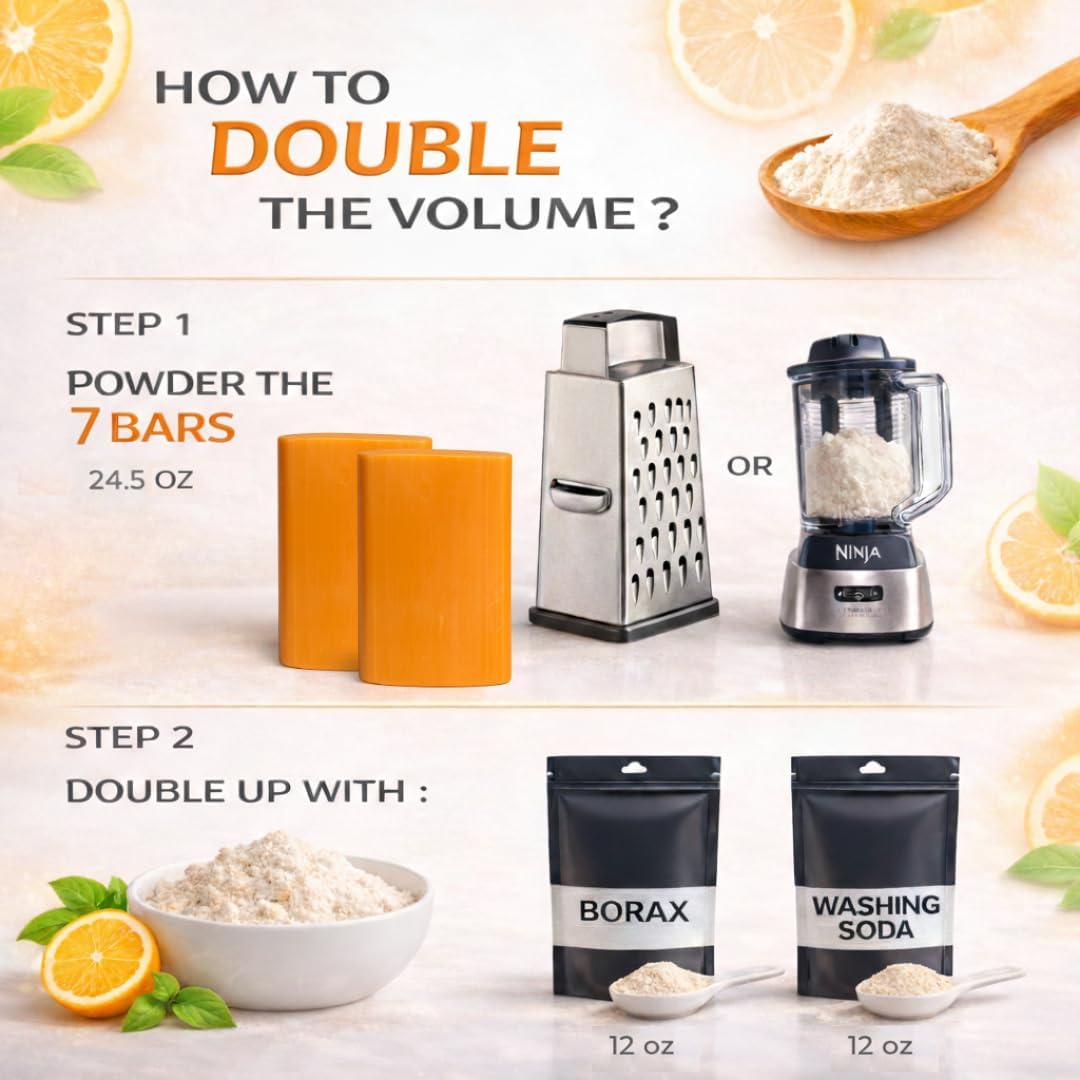 HOW TO
DOUBLE
THE VOLUME ?

STEP 1

POWDER THE
7 BARS
24.5 OZ

OR

NINJA

STEP 2

DOUBLE UP WITH :

BORAX

WASHING SODA

12 oz

12 oz