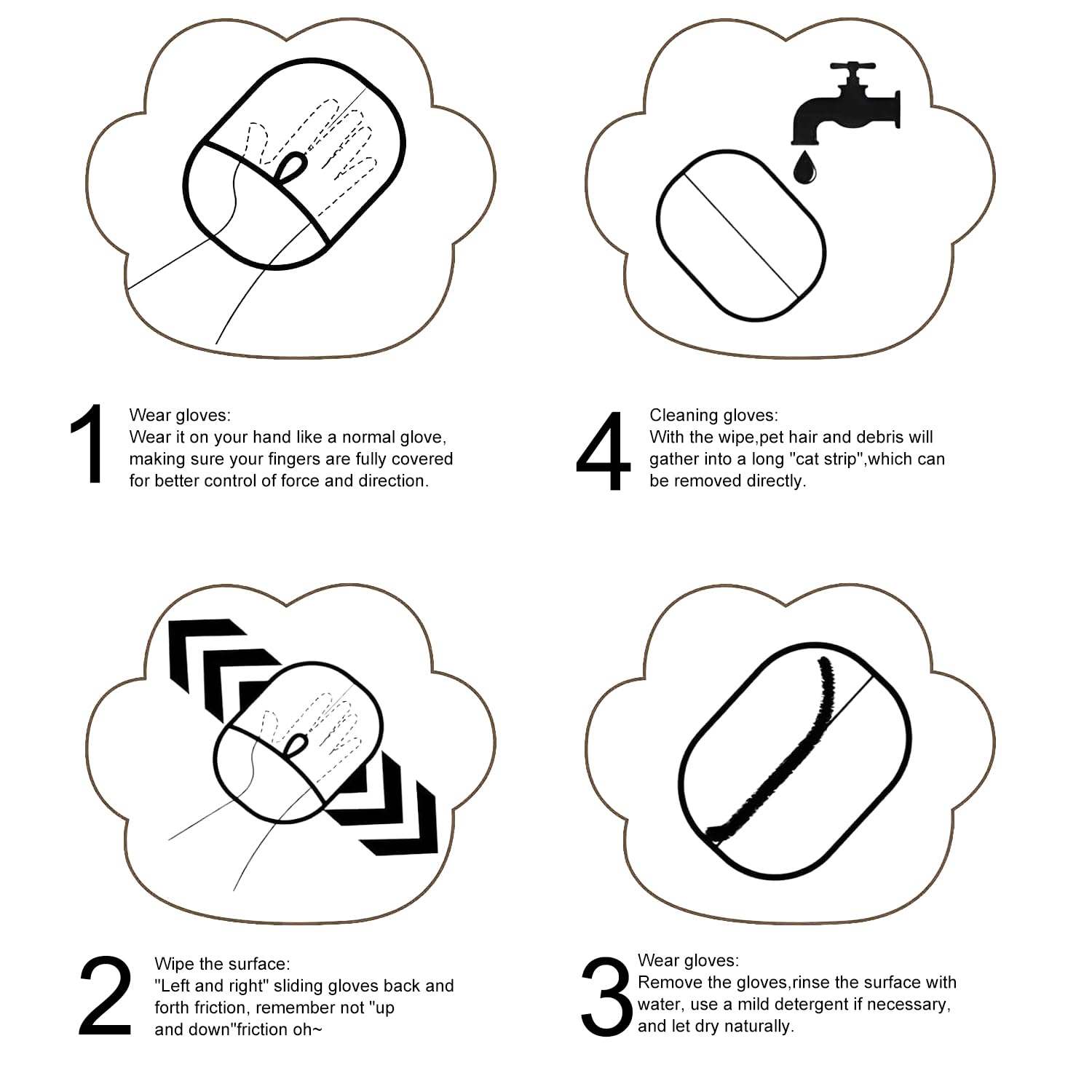 1 Wear gloves:
Wear it on your hand like a normal glove, making sure your fingers are fully covered for better control of force and direction.

4 Cleaning gloves:
With the wipe,pet hair and debris will gather into a long "cat strip",which can be removed directly.

2 Wipe the surface:
"Left and right" sliding gloves back and forth friction, remember not "up and down"friction oh~

3 Wear gloves:
Remove the gloves,rinse the surface with water, use a mild detergent if necessary, and let dry naturally.