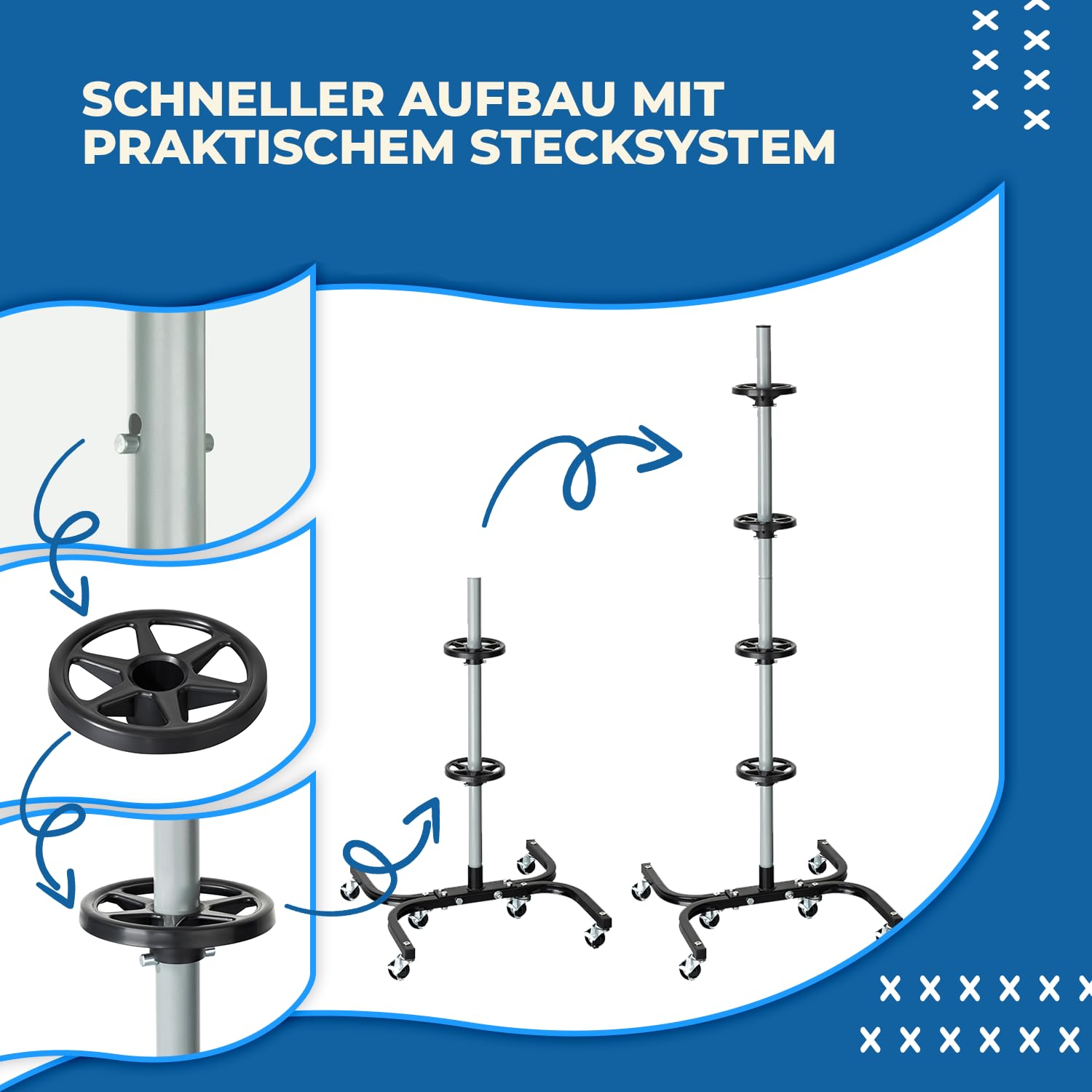 SCHNELLER AUFBAU MIT PRAKTISCHEM STECKSYSTEM