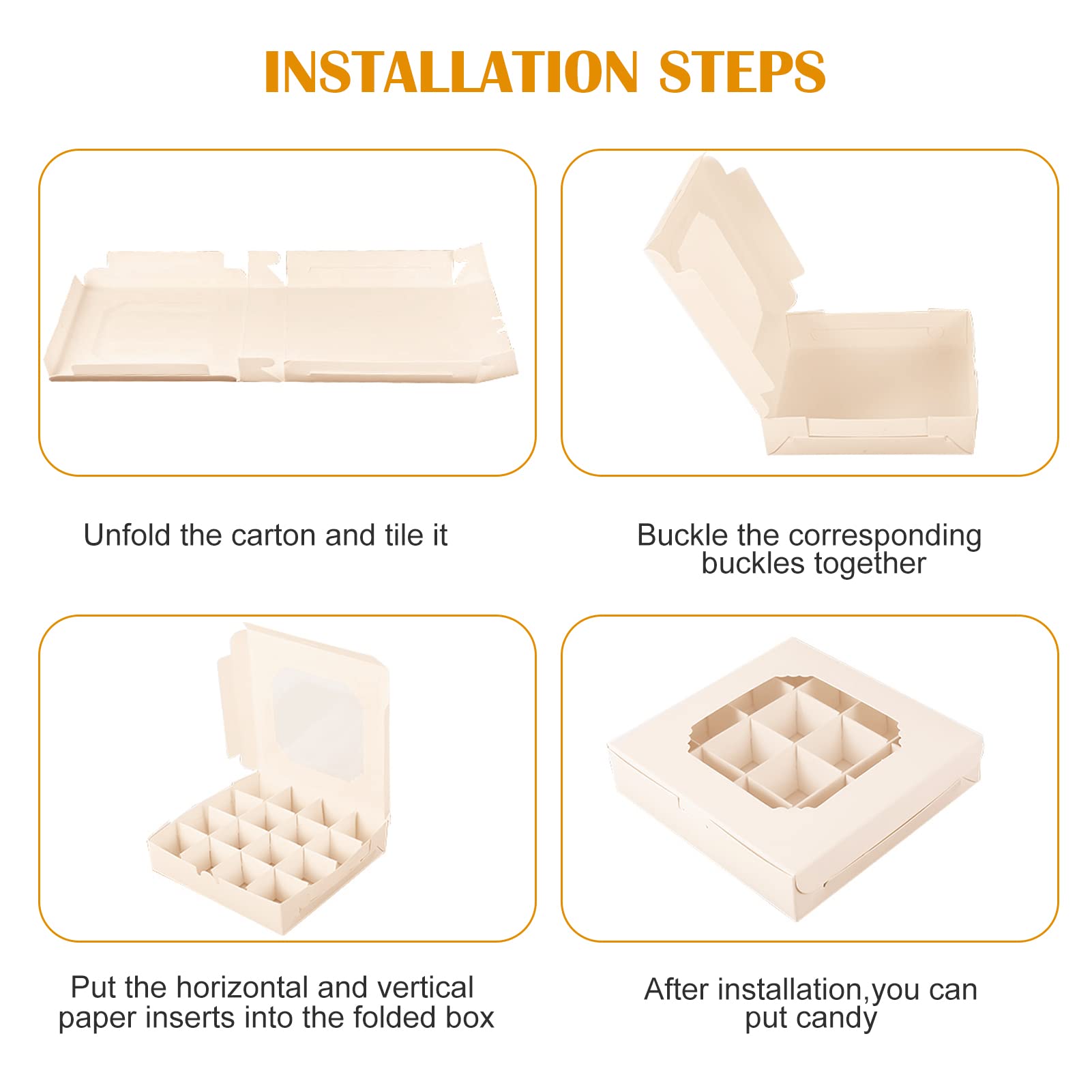 INSTALLATION STEPS

Unfold the carton and tile it

Buckle the corresponding buckles together

Put the horizontal and vertical paper inserts into the folded box

After installation,you can put candy