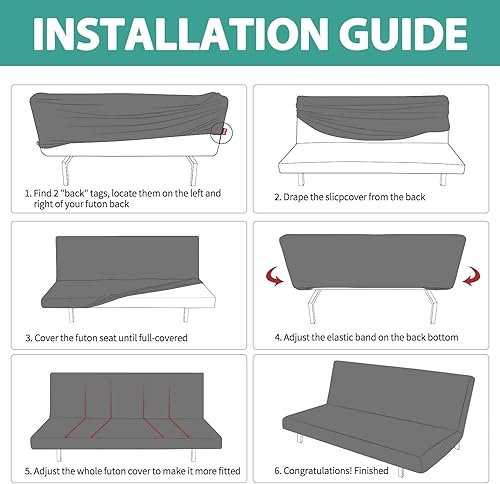 INSTALLATION GUIDE

1. Find 2 "back" tags, locate them on the left and right of your futon back

2. Drape the slicpcover from the back

3. Cover the futon seat until full-covered

4. Adjust the elastic band on the back bottom

5. Adjust the whole futon cover to make it more fitted

6. Congratulations! Finished